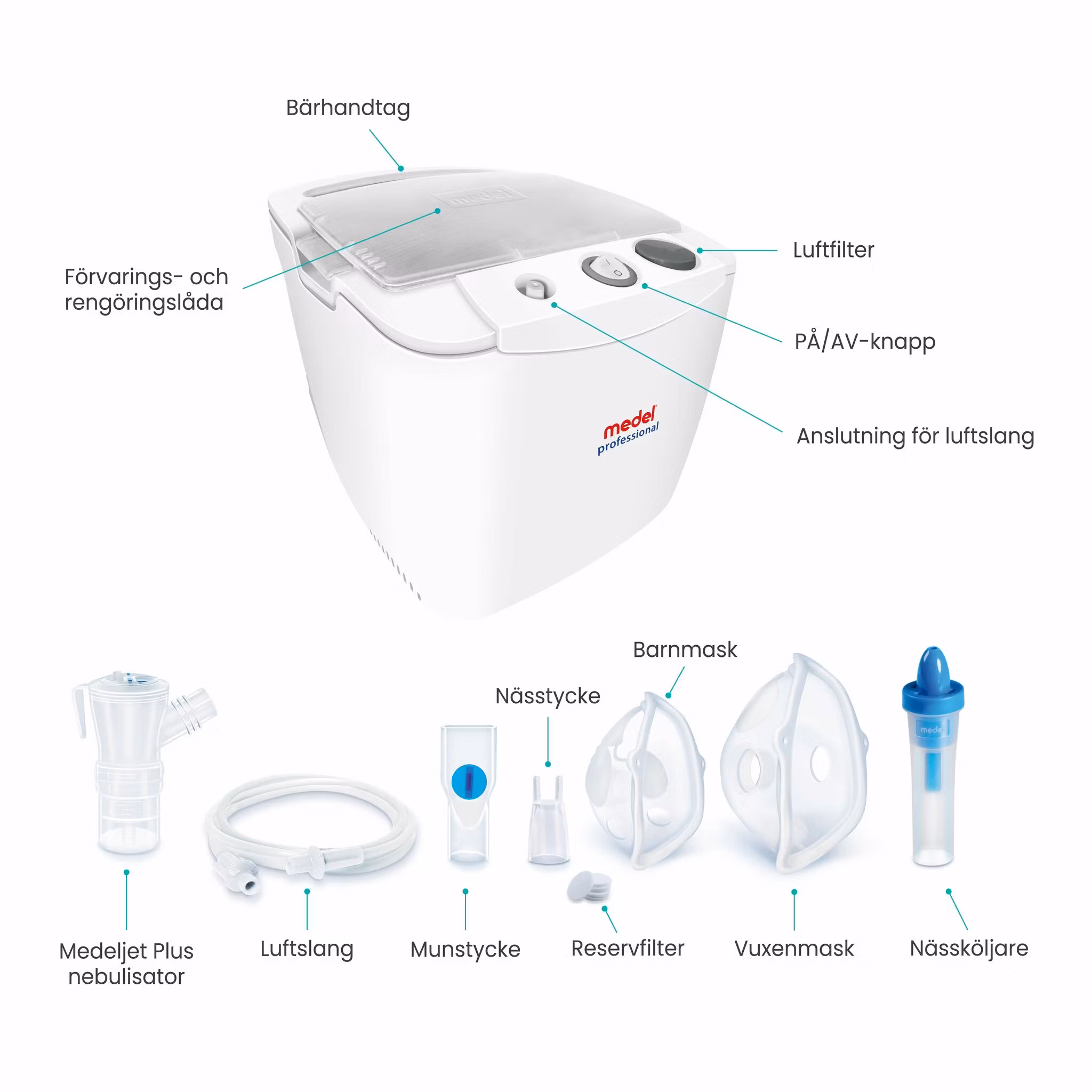 Bärhandtag

medel

Förvarings- och rengöringslåda

Luftfilter

PÅ/AV-knapp

Anslutning för luftslang

medel professional

Barnmask

Nässtycke

medel

Medeljet Plus nebulisator

Luftslang

Munstycke

Reservfilter

Vuxenmask

Nässköljare