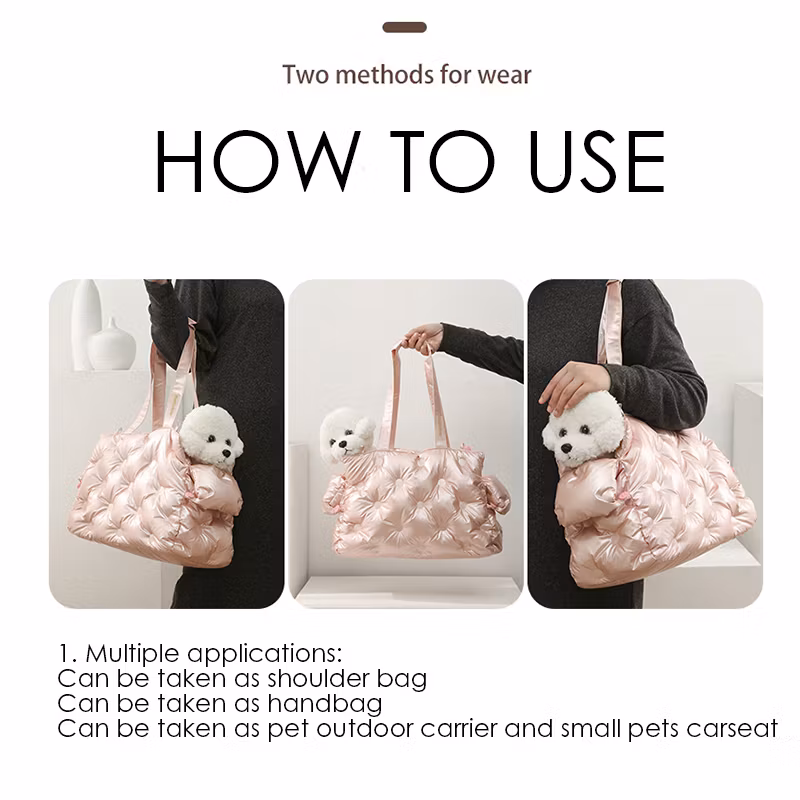 Two methods for wear

HOW TO USE

1. Multiple applications:
Can be taken as shoulder bag
Can be taken as handbag
Can be taken as pet outdoor carrier and small pets carseat