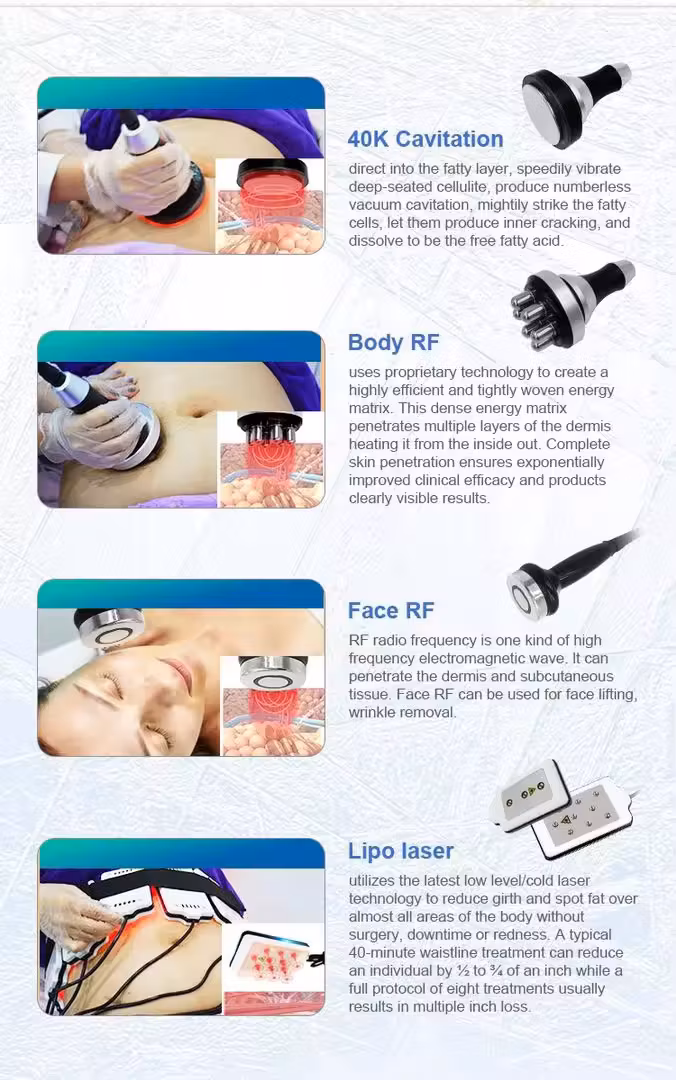 40K Cavitation

direct into the fatty layer, speedily vibrate deep-seated cellulite, produce numberless vacuum cavitation, mightily strike the fatty cells, let them produce inner cracking, and dissolve to be the free fatty acid.

Body RF

uses proprietary technology to create a highly efficient and tightly woven energy matrix. This dense energy matrix penetrates multiple layers of the dermis heating it from the inside out. Complete skin penetration ensures exponentially improved clinical efficacy and products clearly visible results.

Face RF

RF radio frequency is one kind of high frequency electromagnetic wave. It can penetrate the dermis and subcutaneous tissue. Face RF can be used for face lifting, wrinkle removal.

Lipo laser

utilizes the latest low level/cold laser technology to reduce girth and spot fat over almost all areas of the body without surgery, downtime or redness. A typical 40-minute waistline treatment can reduce an individual by ½ to ¾ of an inch while a full protocol of eight treatments usually results in multiple inch loss.