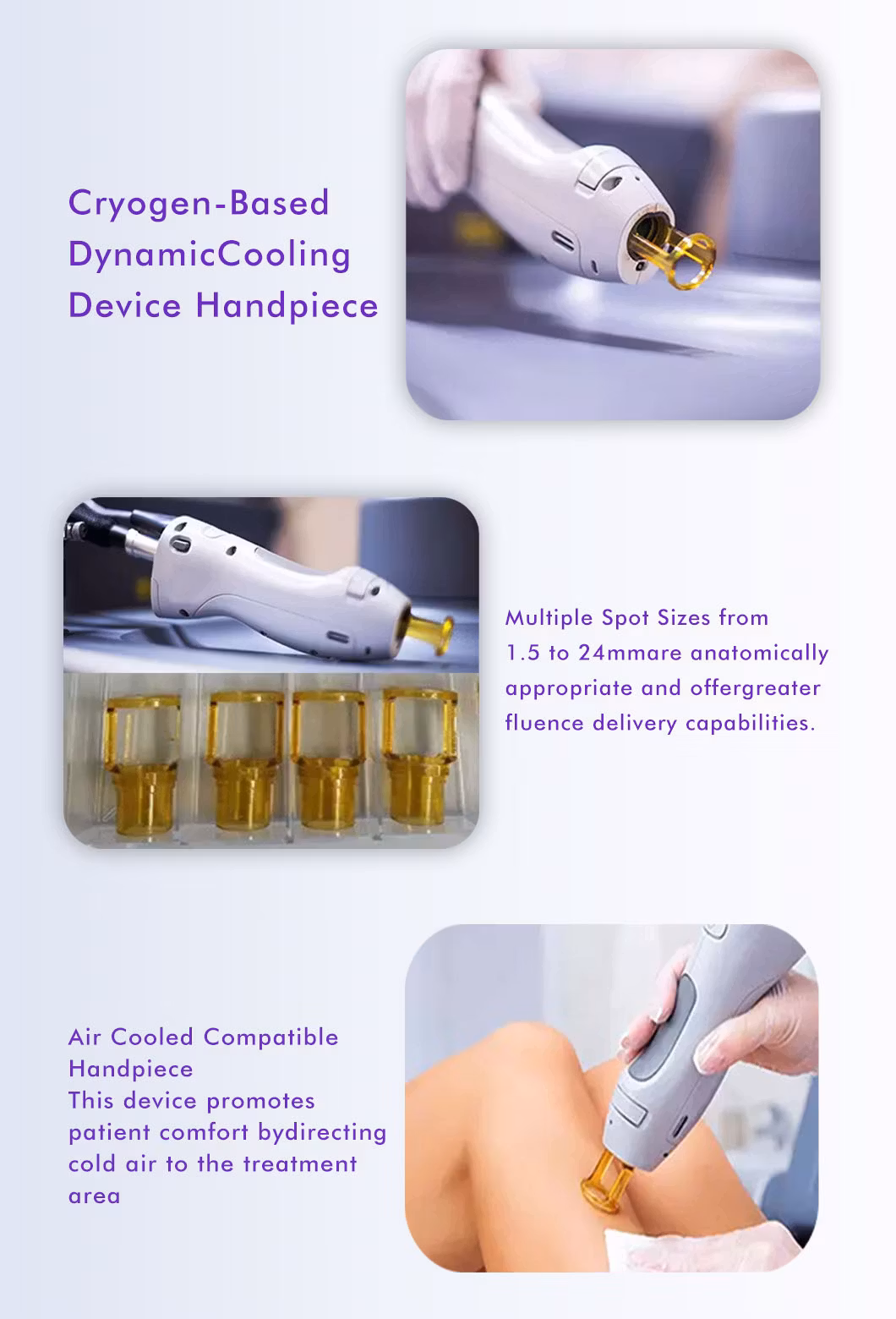 Cryogen-Based DynamicCooling Device Handpiece

Multiple Spot Sizes from 1.5 to 24mmare anatomically appropriate and offergreater fluence delivery capabilities.

Air Cooled Compatible Handpiece
This device promotes patient comfort bydirecting cold air to the treatment area