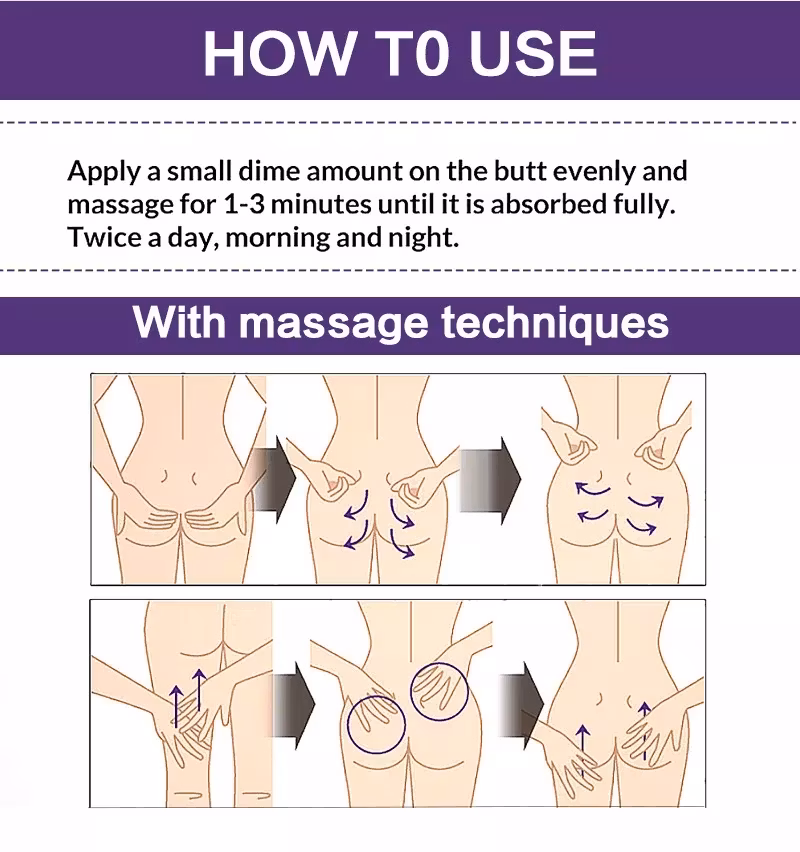 HOW T0 USE

Apply a small dime amount on the butt evenly and massage for 1-3 minutes until it is absorbed fully. Twice a day, morning and night.

With massage techniques