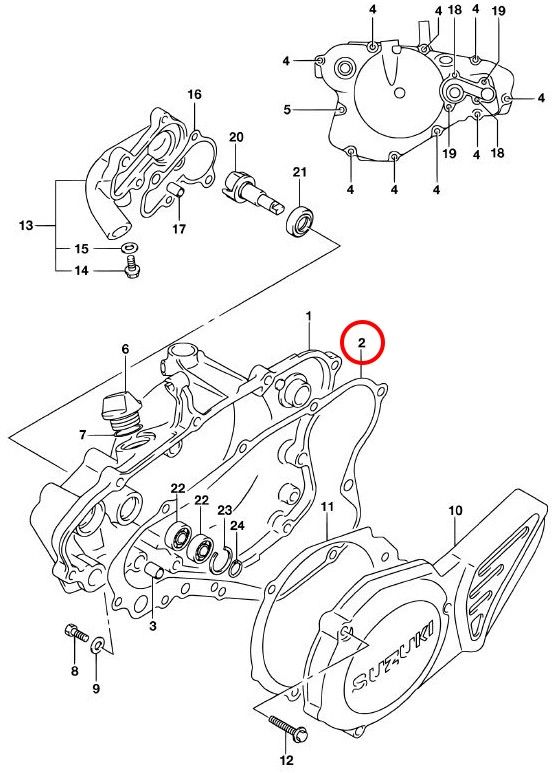 4
4
18
4
19
4
4
5
19
4
18
4
4
4
16
20
21
13
17
15
14
1
2
6
7
22
22
23
24
11
10
3
8
9
SUZUKI
12