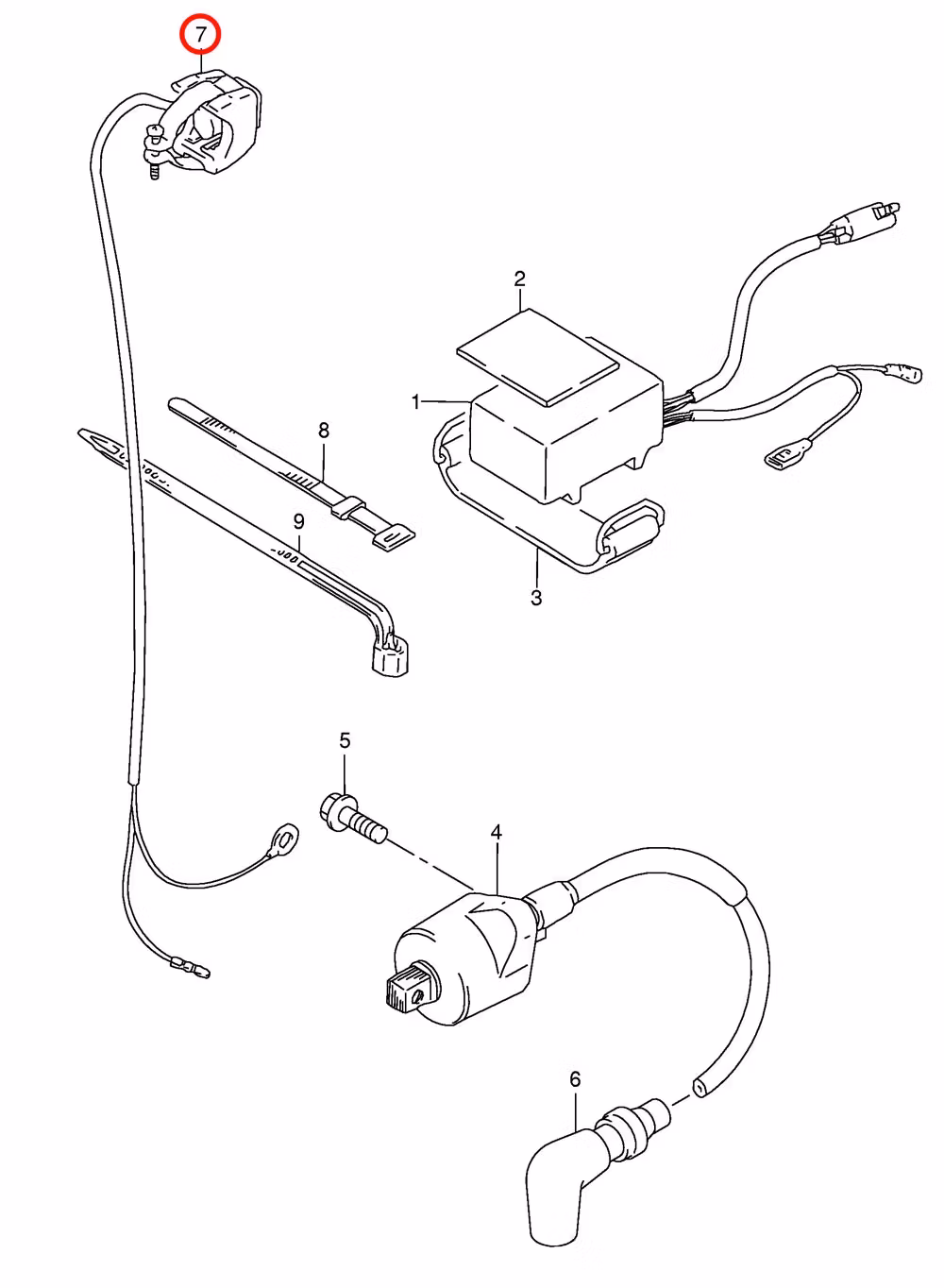 7
2
1
8
9
3
5
4
6