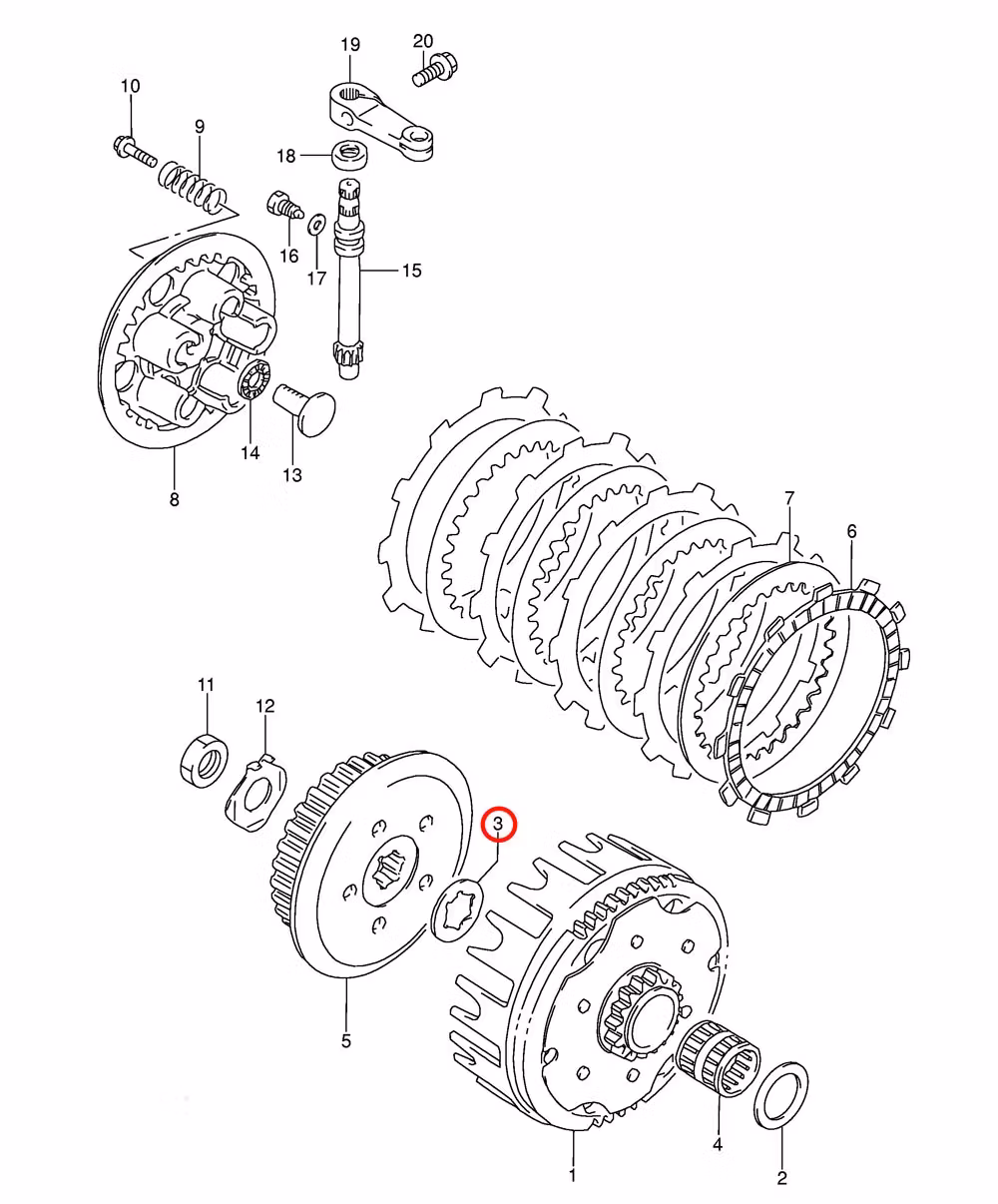 19
20
10
9
18
16
17
15
14
13
8
7
6
11
12
3
5
4
1
2