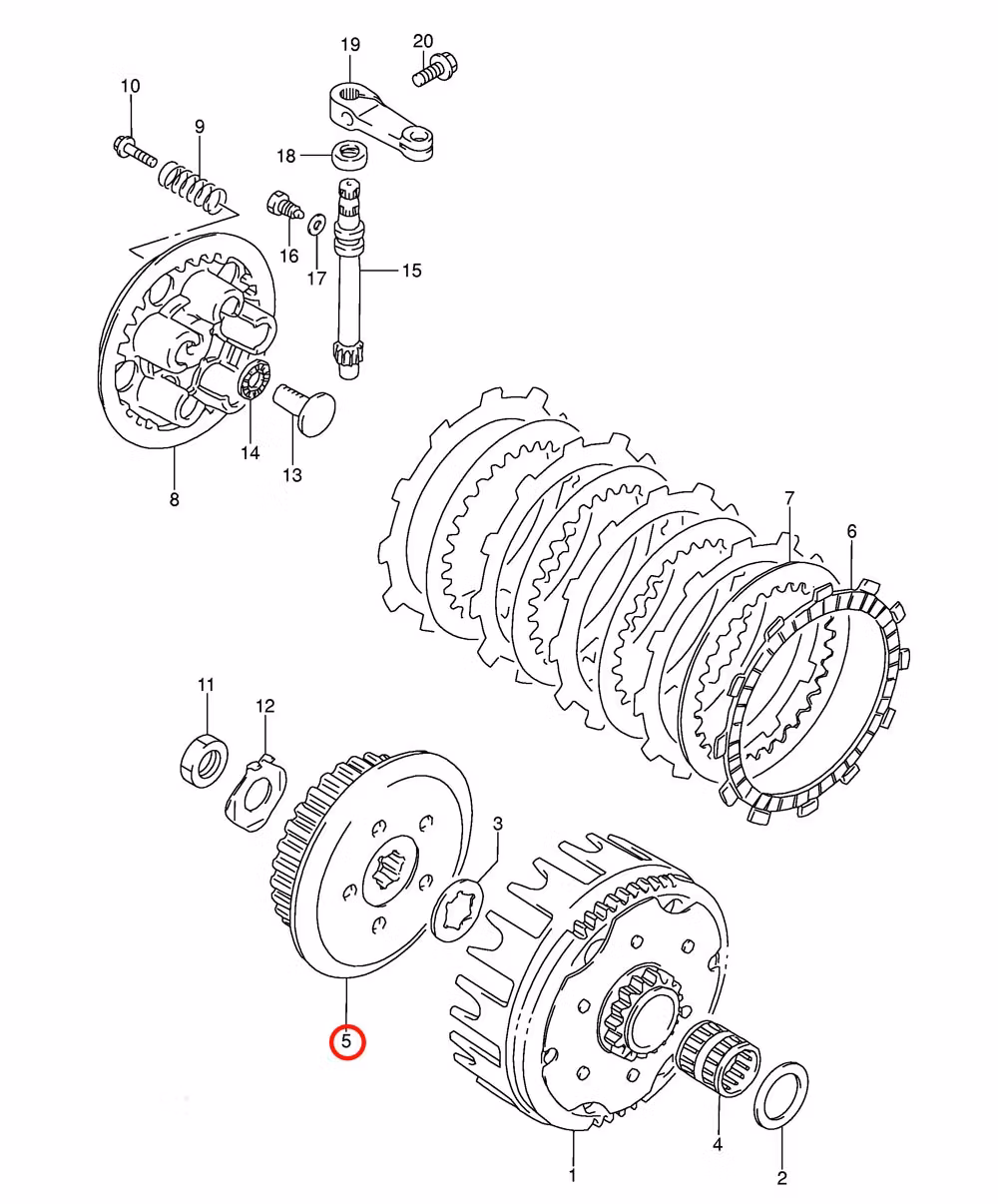 19
20
10
9
18
16
17
15
14
13
8
7
6
11
12
3
5
4
1
2