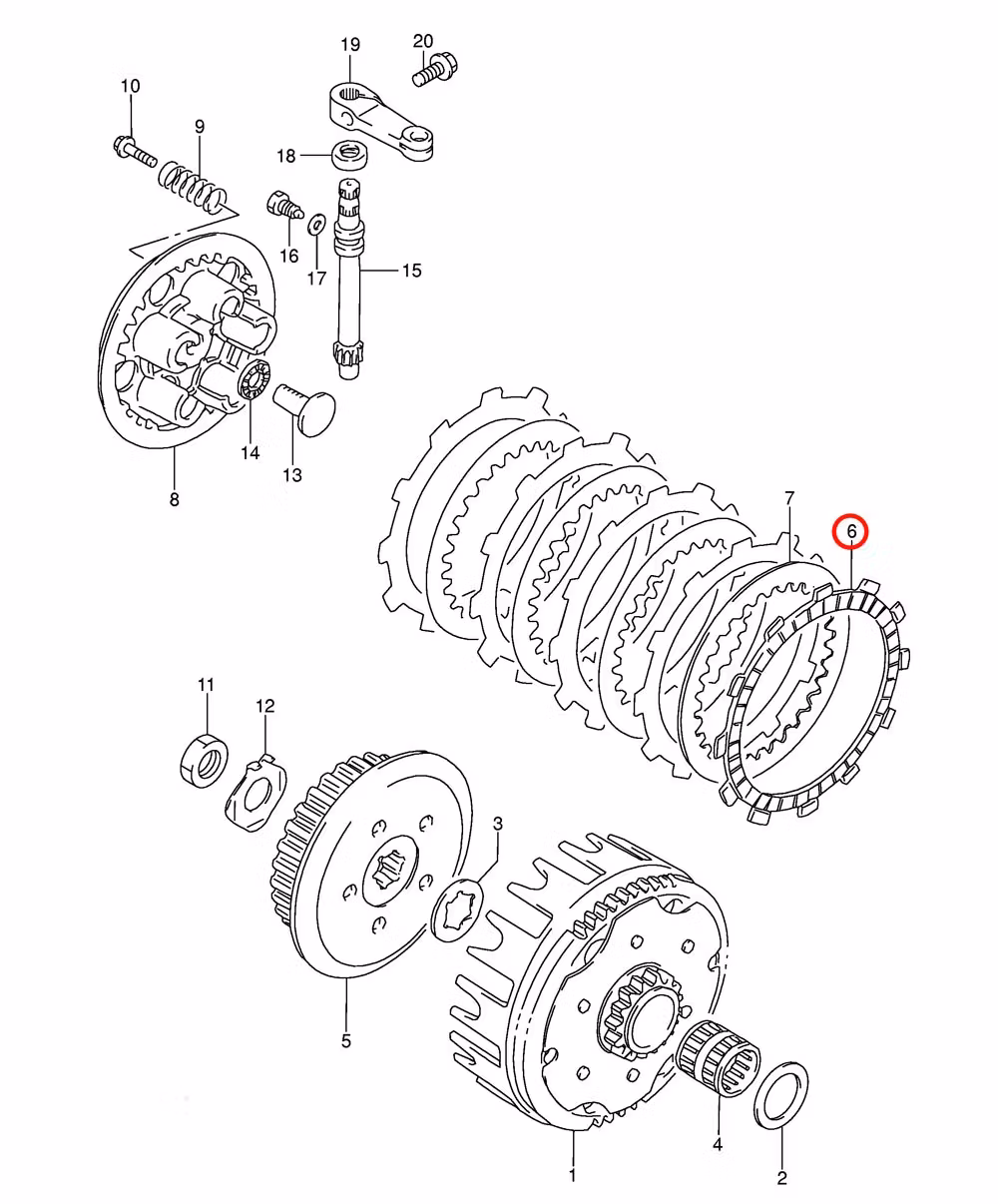 19
20
10
9
18
16
17
15
14
13
8
7
6
11
12
3
5
4
1
2