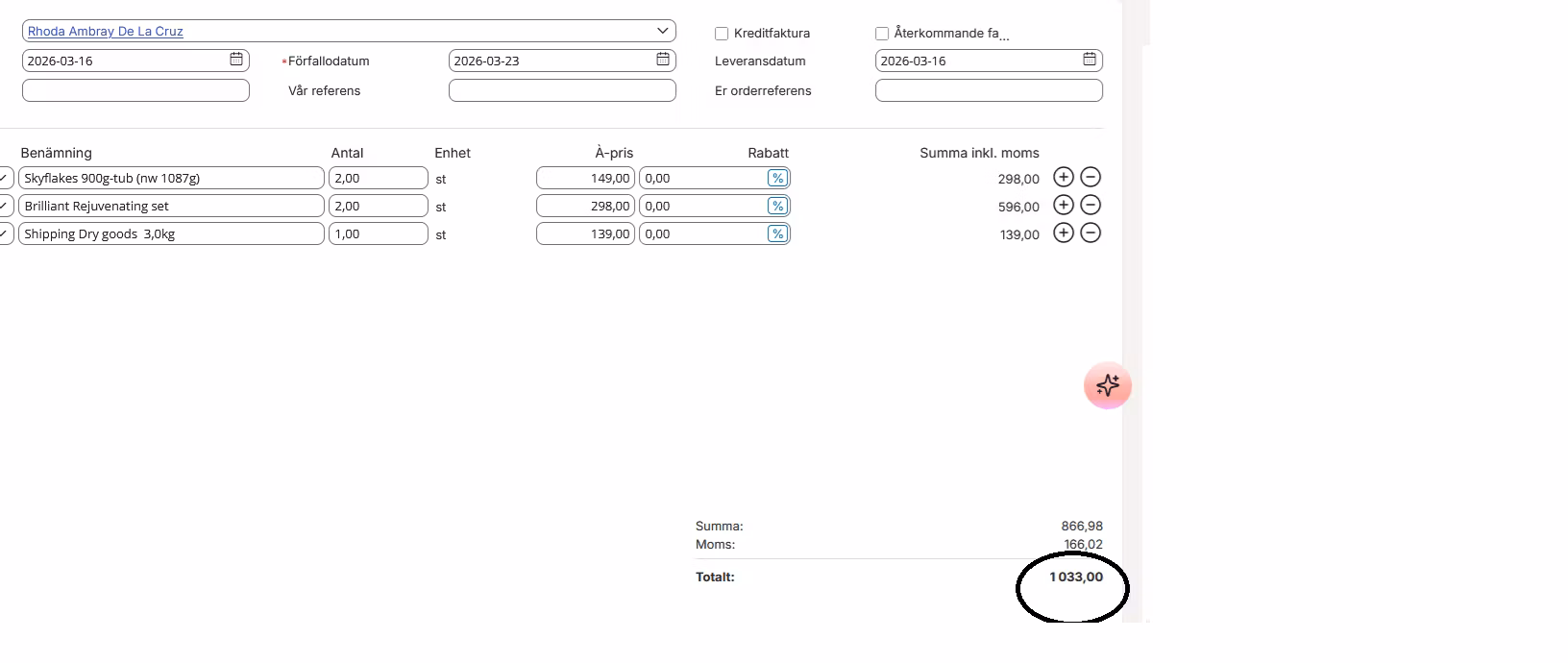 Rhoda Ambray De La Cruz

Kreditfaktura

Återkommande fa...

2026-03-16

*Förfallodatum

2026-03-23

Leveransdatum

2026-03-16

Vår referens

Er orderreferens

| Benämning | Antal | Enhet | À-pris | Rabatt | Summa inkl. moms |
|---|---|---|---|---|---|
| Skyflakes 900g-tub (nw 1087g) | 2,00 | st | 149,00 | 0,00 % | 298,00 |
| Brilliant Rejuvenating set | 2,00 | st | 298,00 | 0,00 % | 596,00 |
| Shipping Dry goods 3,0kg | 1,00 | st | 139,00 | 0,00 % | 139,00 |

Summa: 866,98
Moms: 166,02
Totalt: 1 033,00