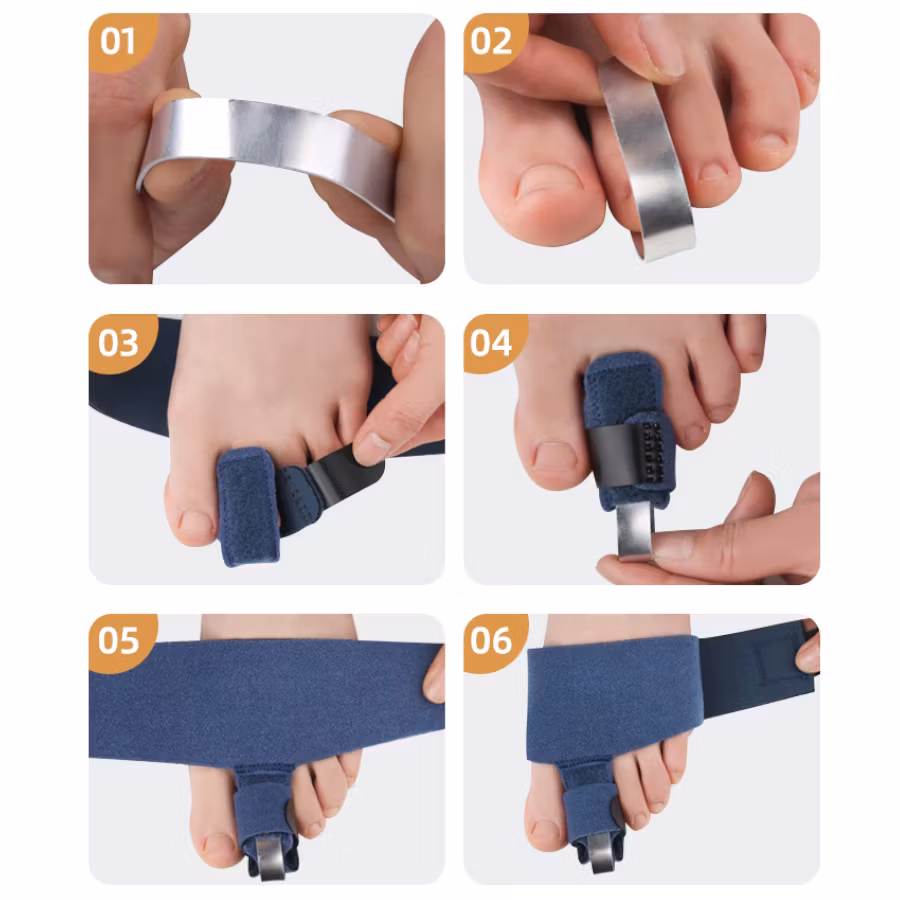 01

02

03

04

05

06