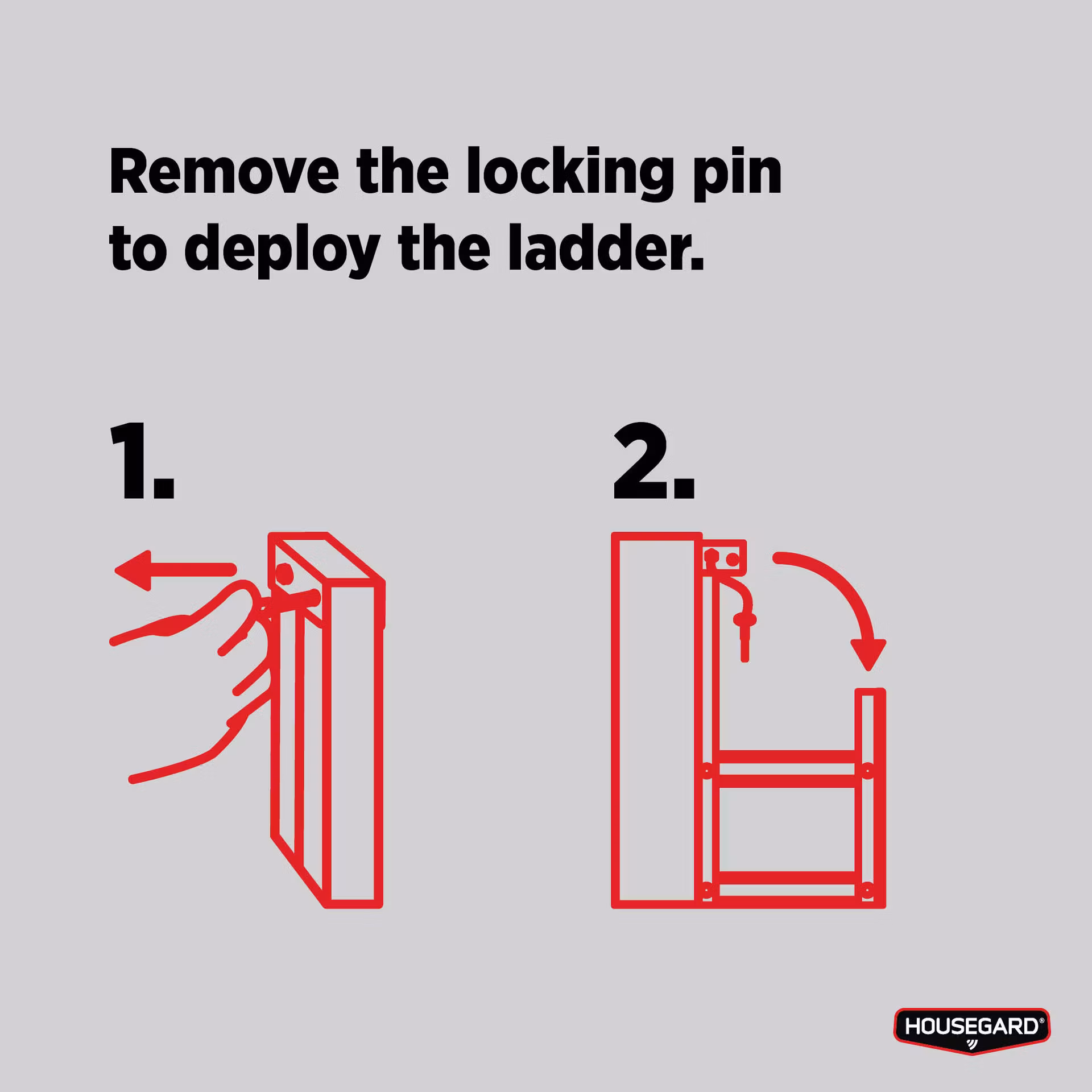 Remove the locking pin to deploy the ladder.

1.

2.

HOUSEGARD®