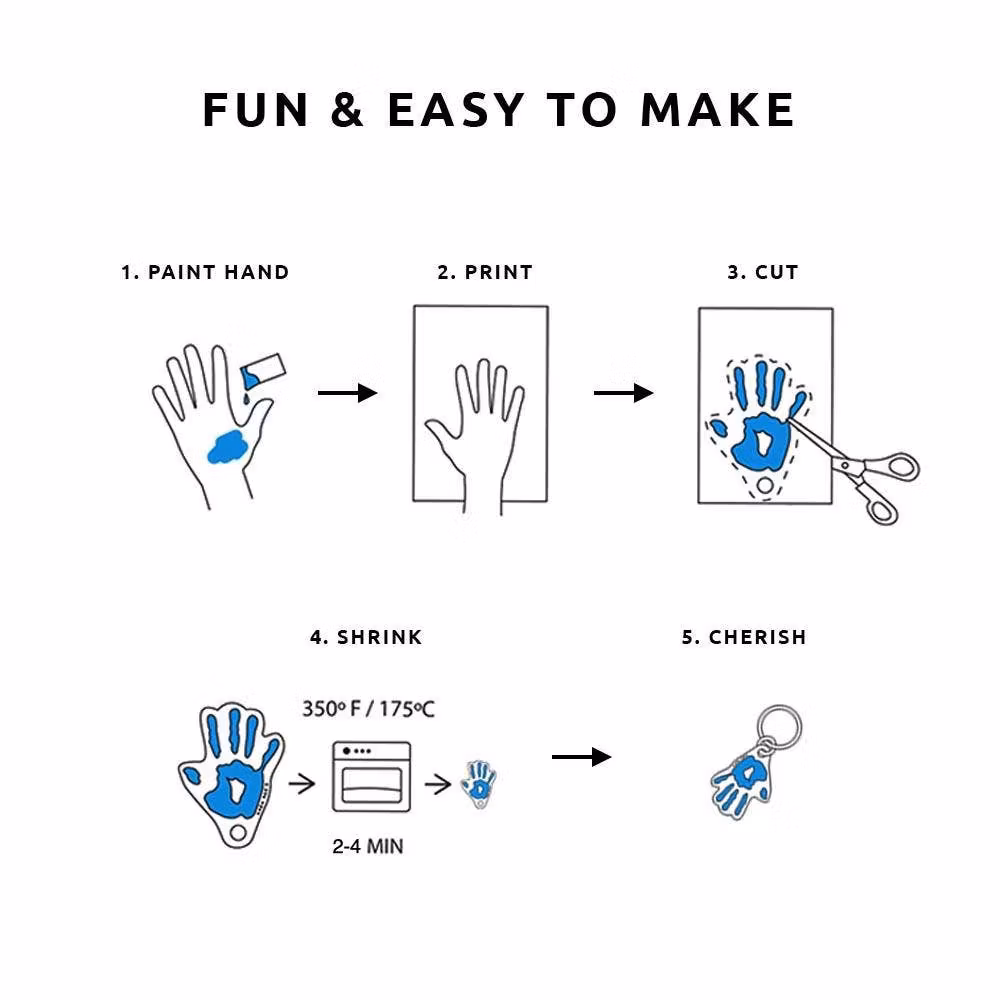 FUN & EASY TO MAKE

1. PAINT HAND

2. PRINT

3. CUT

4. SHRINK

350º F / 175ºC

2-4 MIN

5. CHERISH