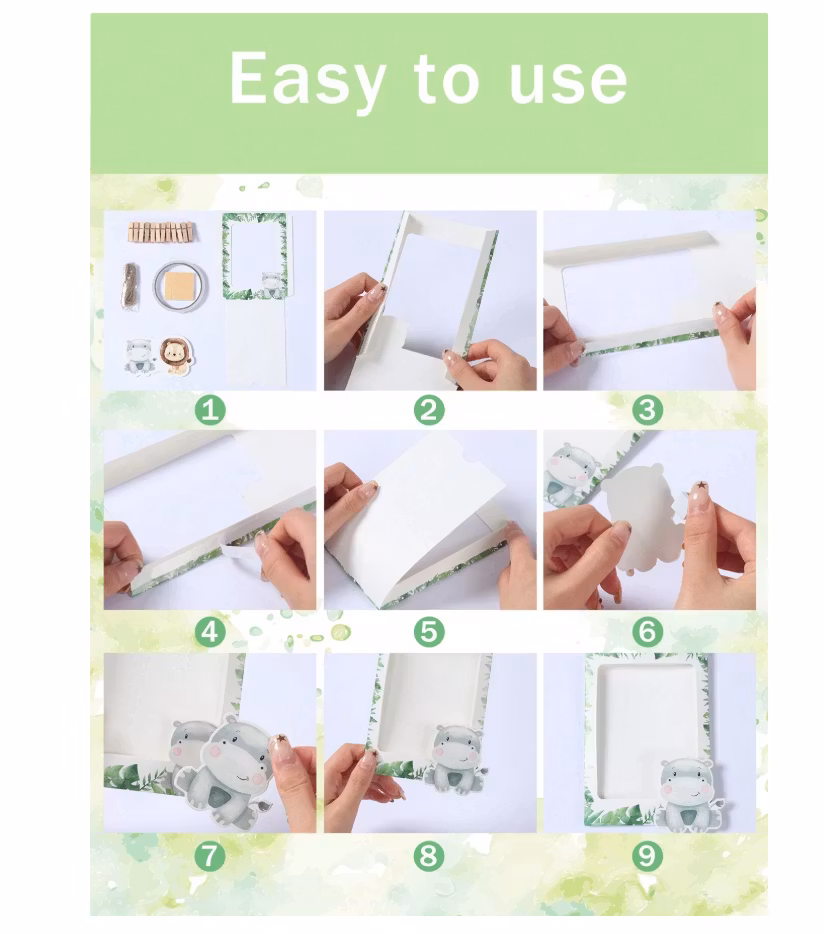 Easy to use

1

2

3

4

5

6

7

8

9