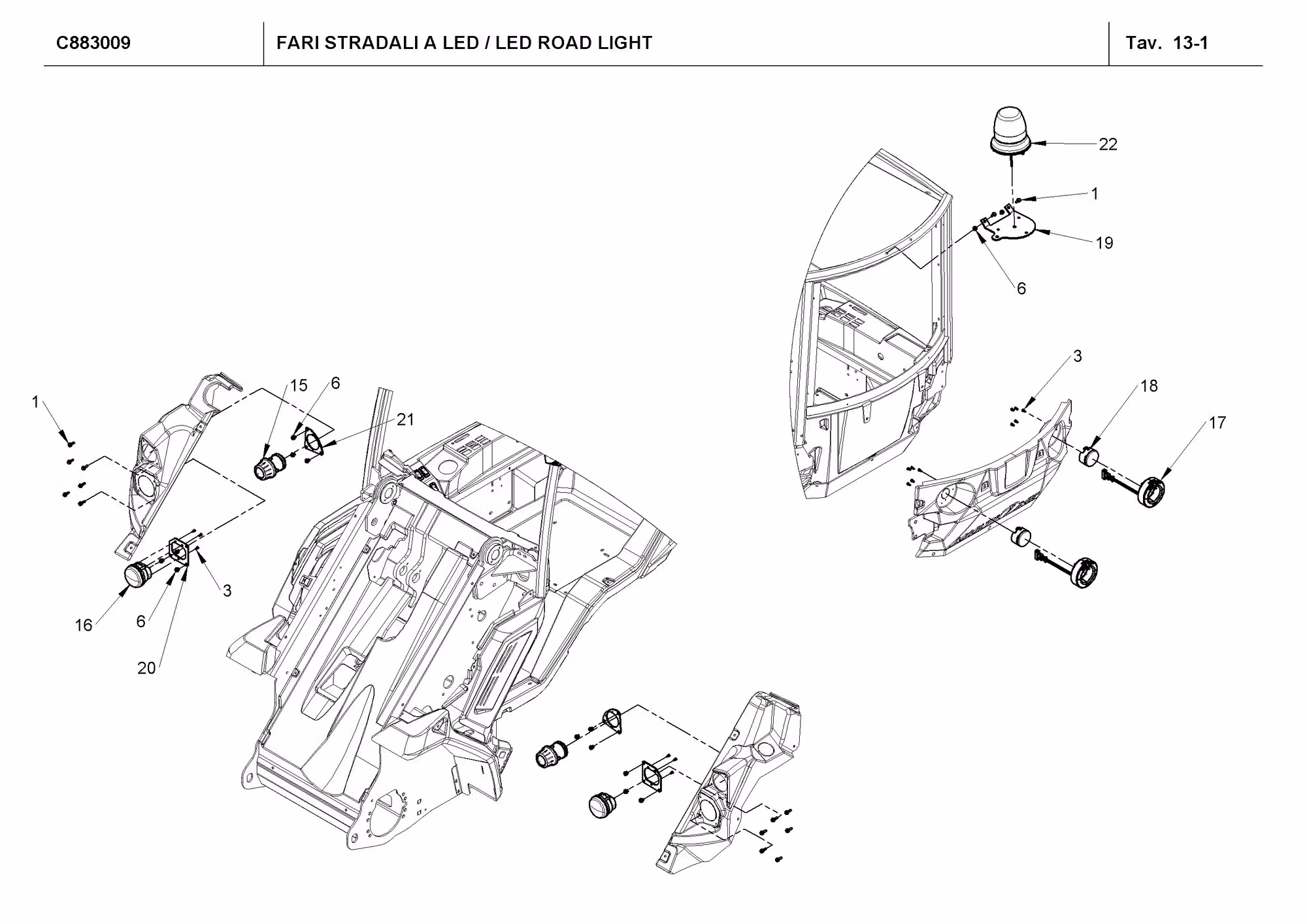 C883009

FARI STRADALI A LED / LED ROAD LIGHT

Tav. 13-1

22
1
19
6
3
18
17
1
15
6
21
3
16
6
20