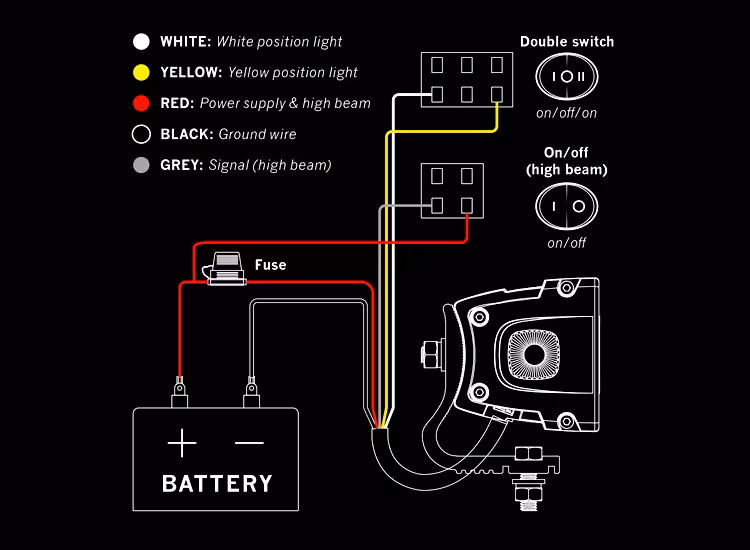 WHITE: White position light
YELLOW: Yellow position light
RED: Power supply & high beam
BLACK: Ground wire
GREY: Signal (high beam)

Double switch
I O II
on/off/on

On/off
(high beam)
I O
on/off

Fuse

+ −
BATTERY