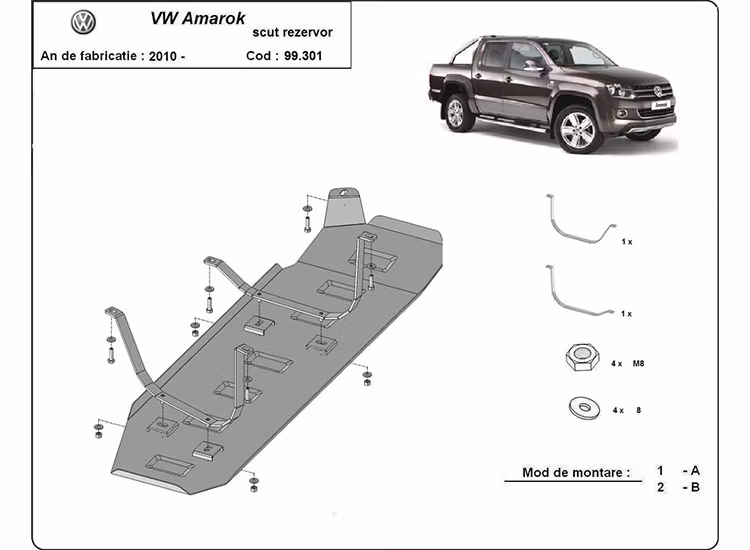 VW Amarok
scut rezervor
An de fabricatie : 2010 -
Cod : 99.301

Amarok

1 x

1 x

4 x M8

4 x 8

Mod de montare : 1 - A
2 - B