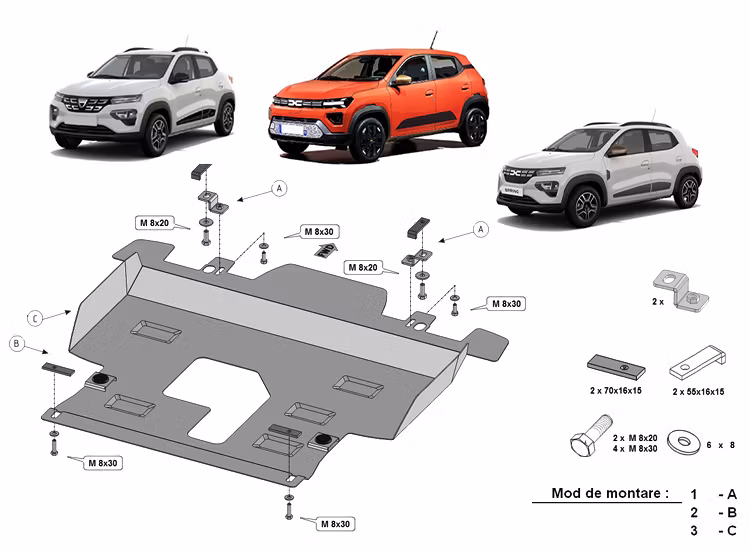 A

M 8x20

M 8x30

A

M 8x20

M 8x30

C

B

M 8x30

M 8x30

2 x

2 x 70x16x15

2 x 55x16x15

2 x M 8x20
4 x M 8x30

6 x 8

Mod de montare :
1 - A
2 - B
3 - C