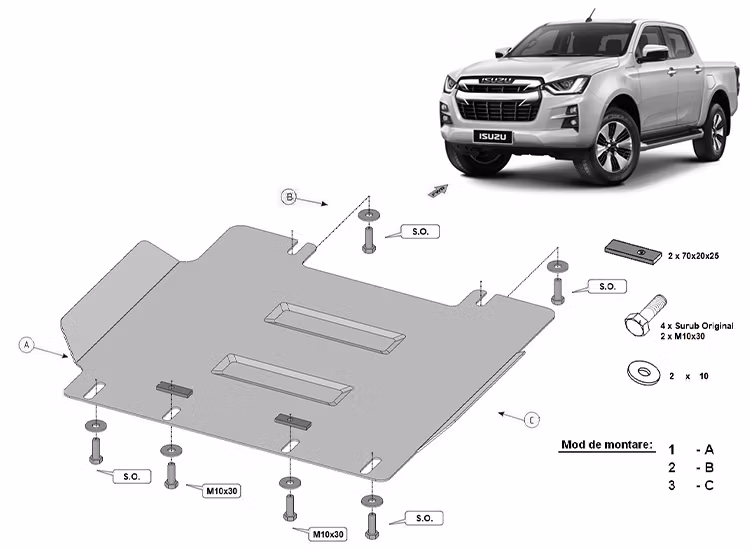 ISUZU

ISUZU

B

S.O.

2 x 70x20x25

S.O.

4 x Surub Original
2 x M10x30

A

2 x 10

C

Mod de montare:
1 - A
2 - B
3 - C

S.O.

M10x30

M10x30

S.O.