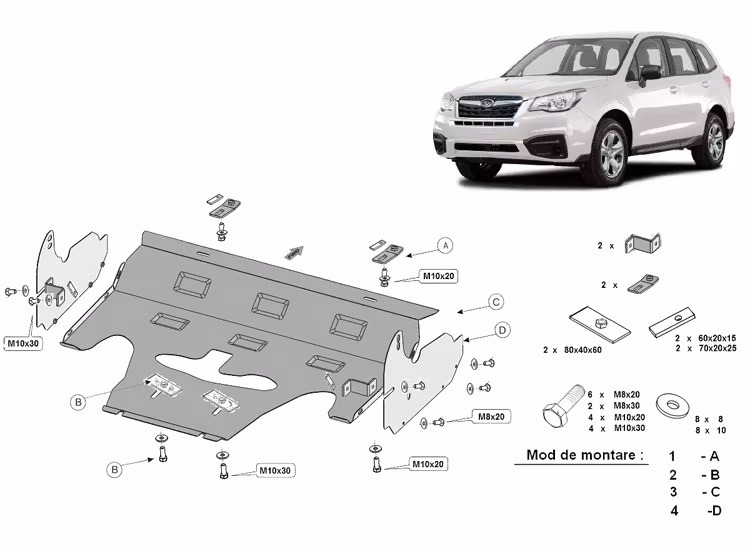 A

M10x20

C

D

M10x30

B

M8x20

B

M10x30

M10x20

2 x

2 x

2 x 80x40x60

2 x 60x20x15
2 x 70x20x25

6 x M8x20
2 x M8x30
4 x M10x20
4 x M10x30

8 x 8
8 x 10

Mod de montare :

1 - A
2 - B
3 - C
4 -D