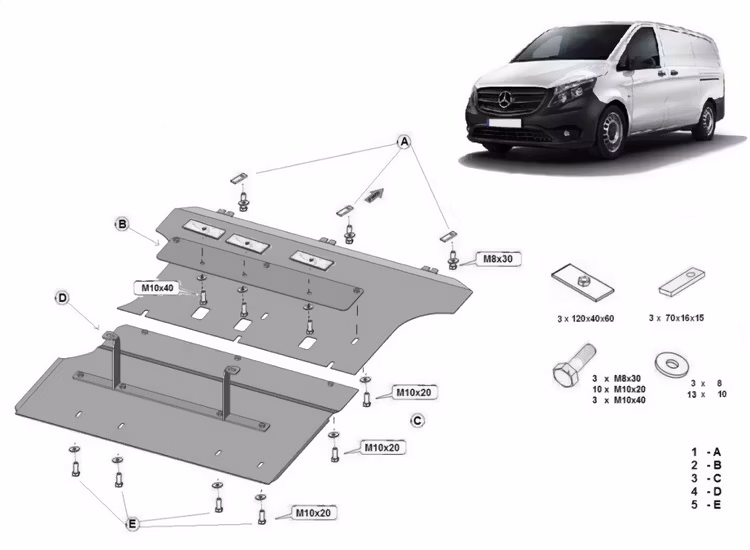 A

B

M8x30

M10x40

D

M10x20

C

M10x20

E

M10x20

3 x 120x40x60

3 x 70x16x15

3 x M8x30
10 x M10x20
3 x M10x40

3 x 8
13 x 10

1 - A
2 - B
3 - C
4 - D
5 - E