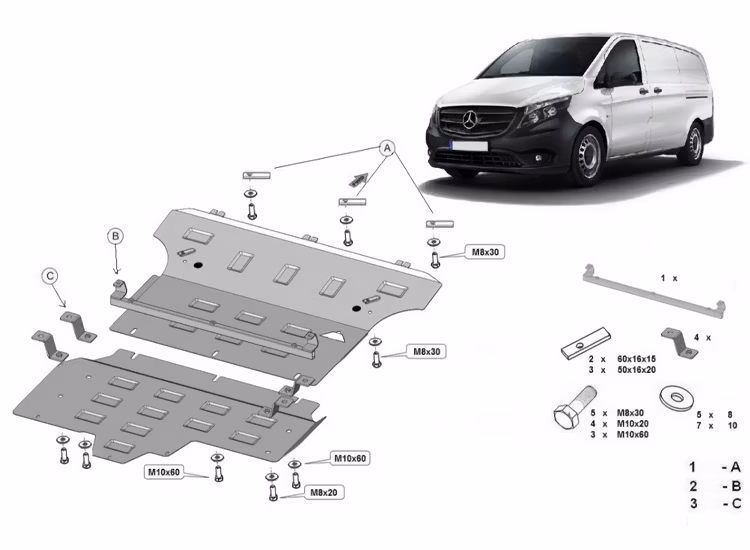 A

B

C

M8x30

M8x30

M10x60

M10x60

M8x20

1 x

4 x

2 x 60x16x15
3 x 50x16x20

5 x M8x30
4 x M10x20
3 x M10x60

5 x 8
7 x 10

1 - A
2 - B
3 - C