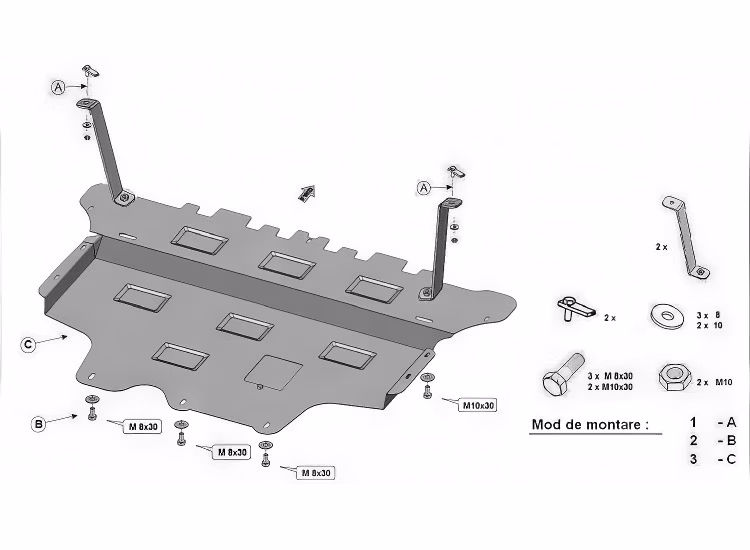 A

A

C

B

M 8x30

M 8x30

M 8x30

M10x30

2 x

2 x

3 x 8
2 x 10

3 x M 8x30
2 x M10x30

2 x M10

Mod de montare :

1 - A
2 - B
3 - C