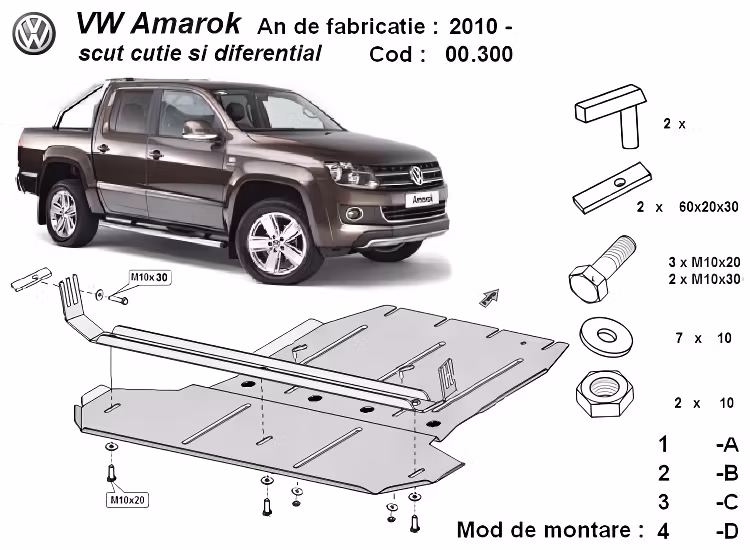 VW Amarok An de fabricatie : 2010 -
scut cutie si diferential Cod : 00.300

Amarok

M10x30

M10x20

2 x

2 x 60x20x30

3 x M10x20
2 x M10x30

7 x 10

2 x 10

1 -A
2 -B
3 -C
Mod de montare : 4 -D