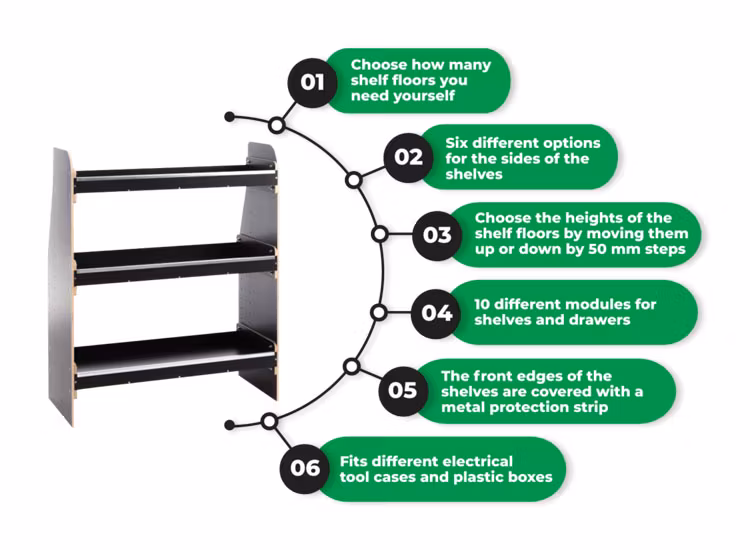 01 Choose how many shelf floors you need yourself

02 Six different options for the sides of the shelves

03 Choose the heights of the shelf floors by moving them up or down by 50 mm steps

04 10 different modules for shelves and drawers

05 The front edges of the shelves are covered with a metal protection strip

06 Fits different electrical tool cases and plastic boxes