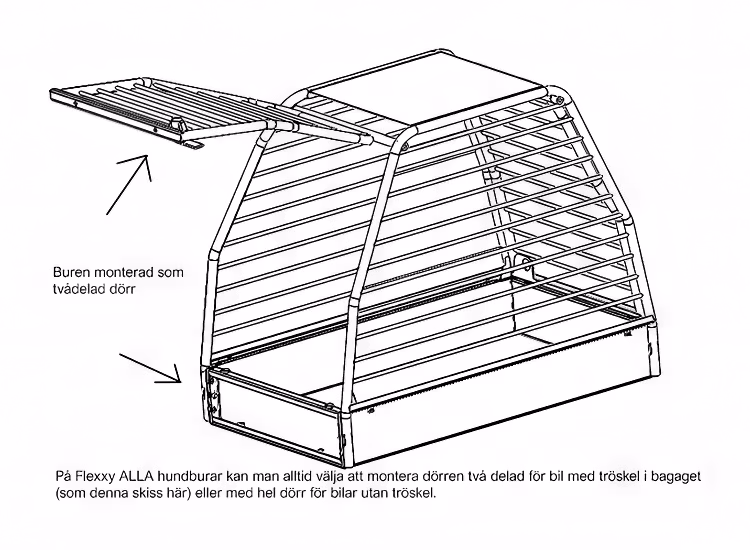 Buren monterad som tvådelad dörr

På Flexxy ALLA hundburar kan man alltid välja att montera dörren två delad för bil med tröskel i bagaget (som denna skiss här) eller med hel dörr för bilar utan tröskel.