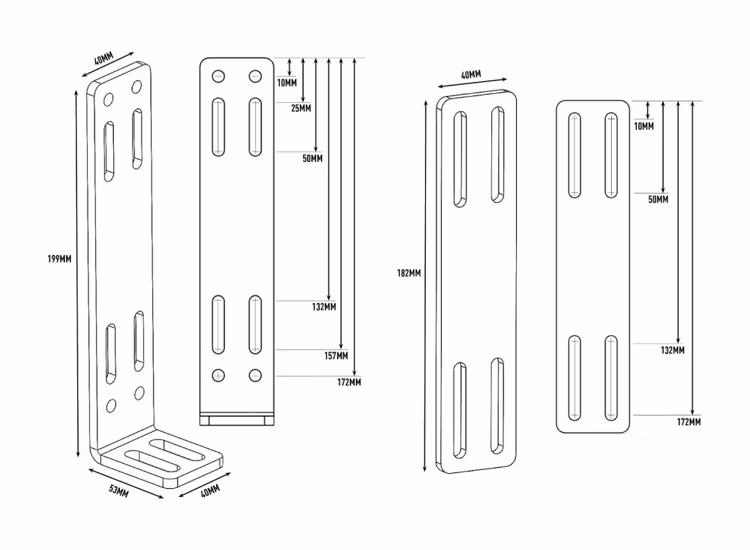 40MM
199MM
53MM
40MM
10MM
25MM
50MM
132MM
157MM
172MM
40MM
182MM
10MM
50MM
132MM
172MM