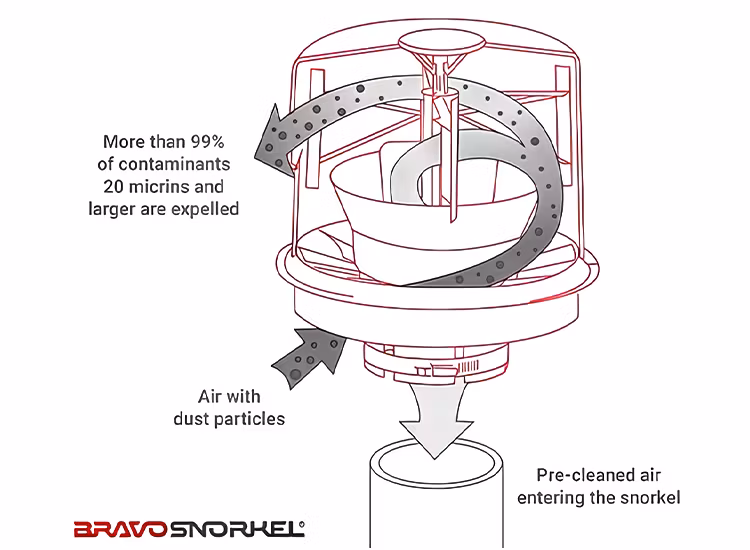 More than 99% of contaminants 20 micrins and larger are expelled

Air with dust particles

Pre-cleaned air entering the snorkel

BRAVOSNORKEL®