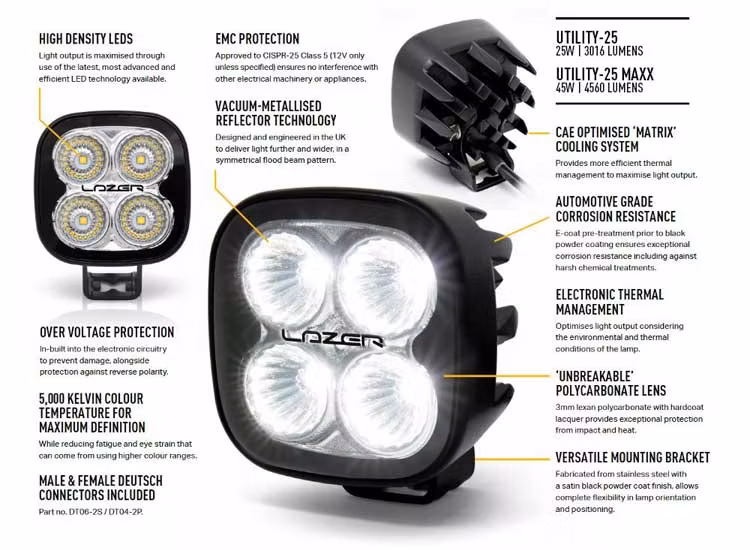 HIGH DENSITY LEDS
Light output is maximised through use of the latest, most advanced and efficient LED technology available.

LAZER

OVER VOLTAGE PROTECTION
In-built into the electronic circuitry to prevent damage, alongside protection against reverse polarity.

5,000 KELVIN COLOUR TEMPERATURE FOR MAXIMUM DEFINITION
While reducing fatigue and eye strain that can come from using higher colour ranges.

MALE & FEMALE DEUTSCH CONNECTORS INCLUDED
Part no. DT06-2S / DT04-2P.

EMC PROTECTION
Approved to CISPR-25 Class 5 (12V only unless specified) ensures no interference with other electrical machinery or appliances.

VACUUM-METALLISED REFLECTOR TECHNOLOGY
Designed and engineered in the UK to deliver light further and wider, in a symmetrical flood beam pattern.

LAZER

UTILITY-25
25W | 3016 LUMENS

UTILITY-25 MAXX
45W | 4560 LUMENS

CAE OPTIMISED 'MATRIX' COOLING SYSTEM
Provides more efficient thermal management to maximise light output.

AUTOMOTIVE GRADE CORROSION RESISTANCE
E-coat pre-treatment prior to black powder coating ensures exceptional corrosion resistance including against harsh chemical treatments.

ELECTRONIC THERMAL MANAGEMENT
Optimises light output considering the environmental and thermal conditions of the lamp.

'UNBREAKABLE' POLYCARBONATE LENS
3mm lexan polycarbonate with hardcoat lacquer provides exceptional protection from impact and heat.

VERSATILE MOUNTING BRACKET
Fabricated from stainless steel with a satin black powder coat finish, allows complete flexibility in lamp orientation and positioning.