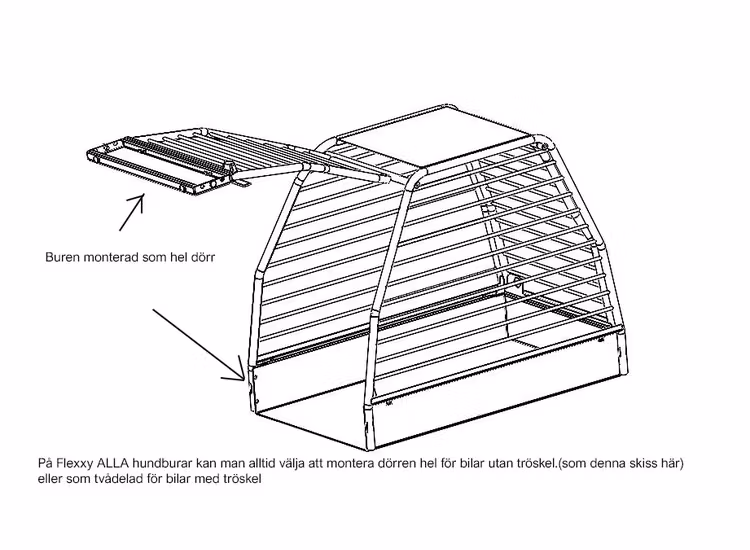 Buren monterad som hel dörr

På Flexxy ALLA hundburar kan man alltid välja att montera dörren hel för bilar utan tröskel.(som denna skiss här) eller som tvådelad för bilar med tröskel