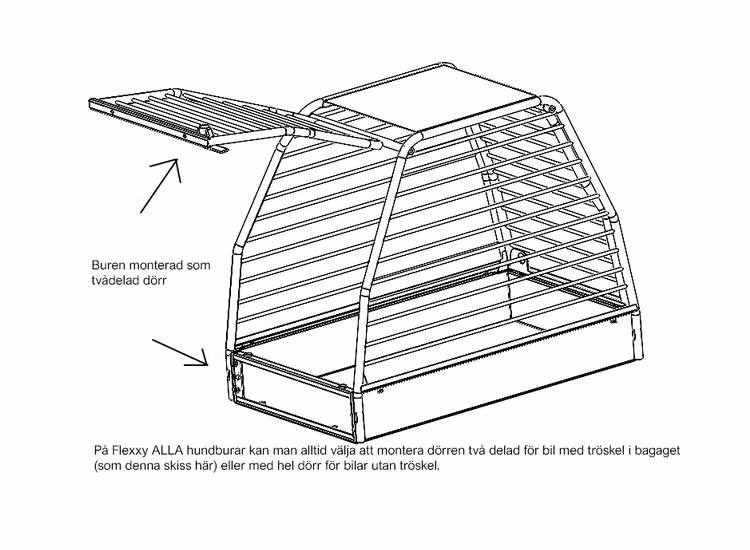 Buren monterad som tvådelad dörr

På Flexxy ALLA hundburar kan man alltid välja att montera dörren två delad för bil med tröskel i bagaget (som denna skiss här) eller med hel dörr för bilar utan tröskel.