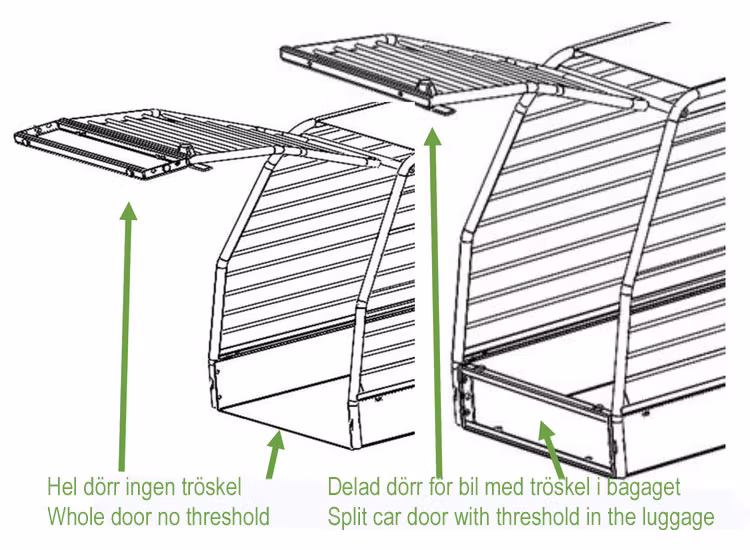 Hel dörr ingen tröskel
Whole door no threshold

Delad dörr för bil med tröskel i bagaget
Split car door with threshold in the luggage