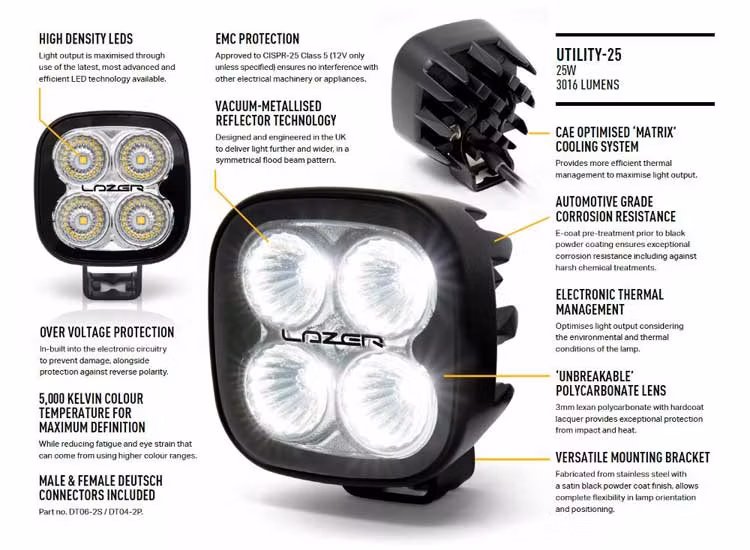 HIGH DENSITY LEDS
Light output is maximised through use of the latest, most advanced and efficient LED technology available.

LAZER

OVER VOLTAGE PROTECTION
In-built into the electronic circuitry to prevent damage, alongside protection against reverse polarity.

5,000 KELVIN COLOUR TEMPERATURE FOR MAXIMUM DEFINITION
While reducing fatigue and eye strain that can come from using higher colour ranges.

MALE & FEMALE DEUTSCH CONNECTORS INCLUDED
Part no. DT06-2S / DT04-2P.

EMC PROTECTION
Approved to CISPR-25 Class 5 (12V only unless specified) ensures no interference with other electrical machinery or appliances.

VACUUM-METALLISED REFLECTOR TECHNOLOGY
Designed and engineered in the UK to deliver light further and wider, in a symmetrical flood beam pattern.

LAZER

UTILITY-25
25W
3016 LUMENS

CAE OPTIMISED 'MATRIX' COOLING SYSTEM
Provides more efficient thermal management to maximise light output.

AUTOMOTIVE GRADE CORROSION RESISTANCE
E-coat pre-treatment prior to black powder coating ensures exceptional corrosion resistance including against harsh chemical treatments.

ELECTRONIC THERMAL MANAGEMENT
Optimises light output considering the environmental and thermal conditions of the lamp.

'UNBREAKABLE' POLYCARBONATE LENS
3mm lexan polycarbonate with hardcoat lacquer provides exceptional protection from impact and heat.

VERSATILE MOUNTING BRACKET
Fabricated from stainless steel with a satin black powder coat finish, allows complete flexibility in lamp orientation and positioning.