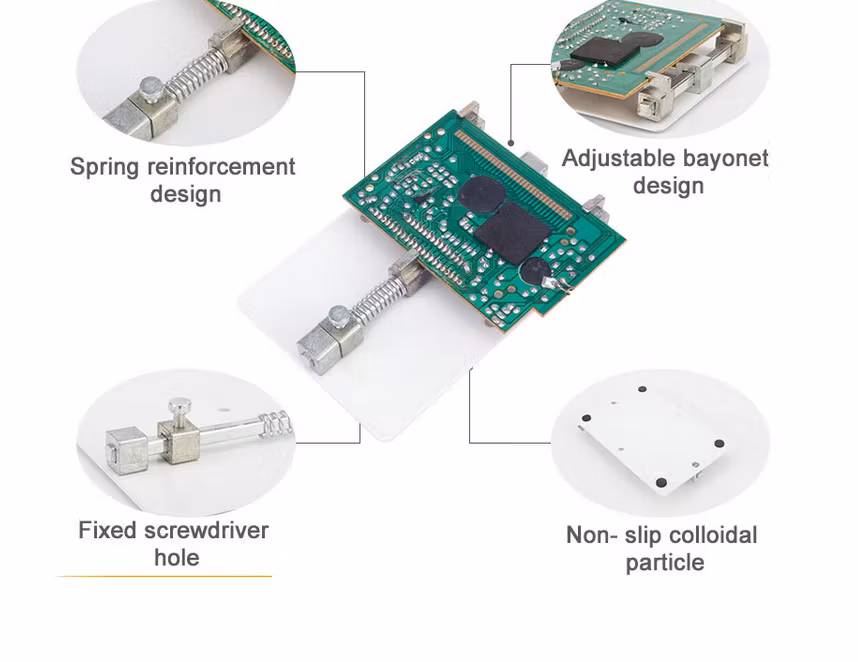 Spring reinforcement design

Adjustable bayonet design

Fixed screwdriver hole

Non- slip colloidal particle