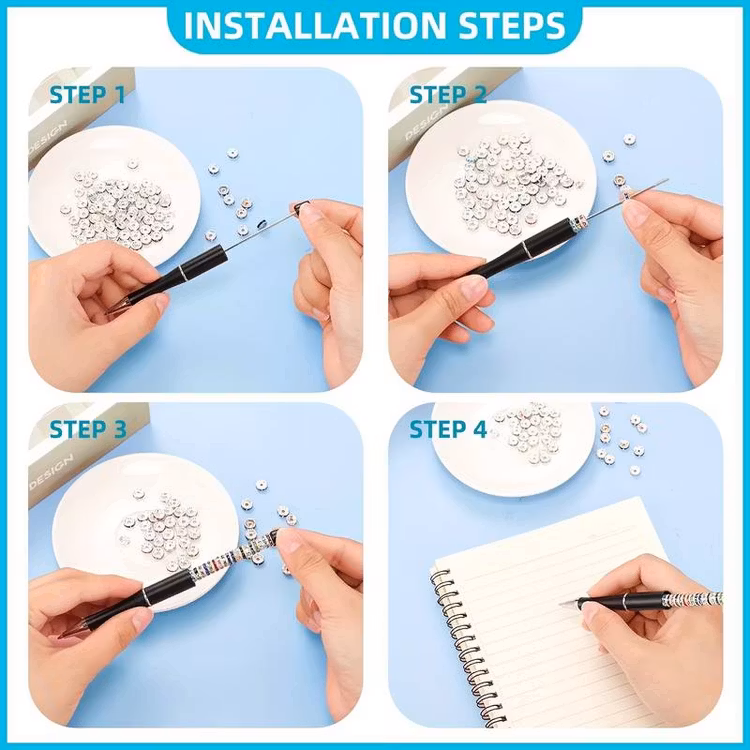 INSTALLATION STEPS

STEP 1

DESIGN

STEP 2

DESIGN

STEP 3

DESIGN

STEP 4