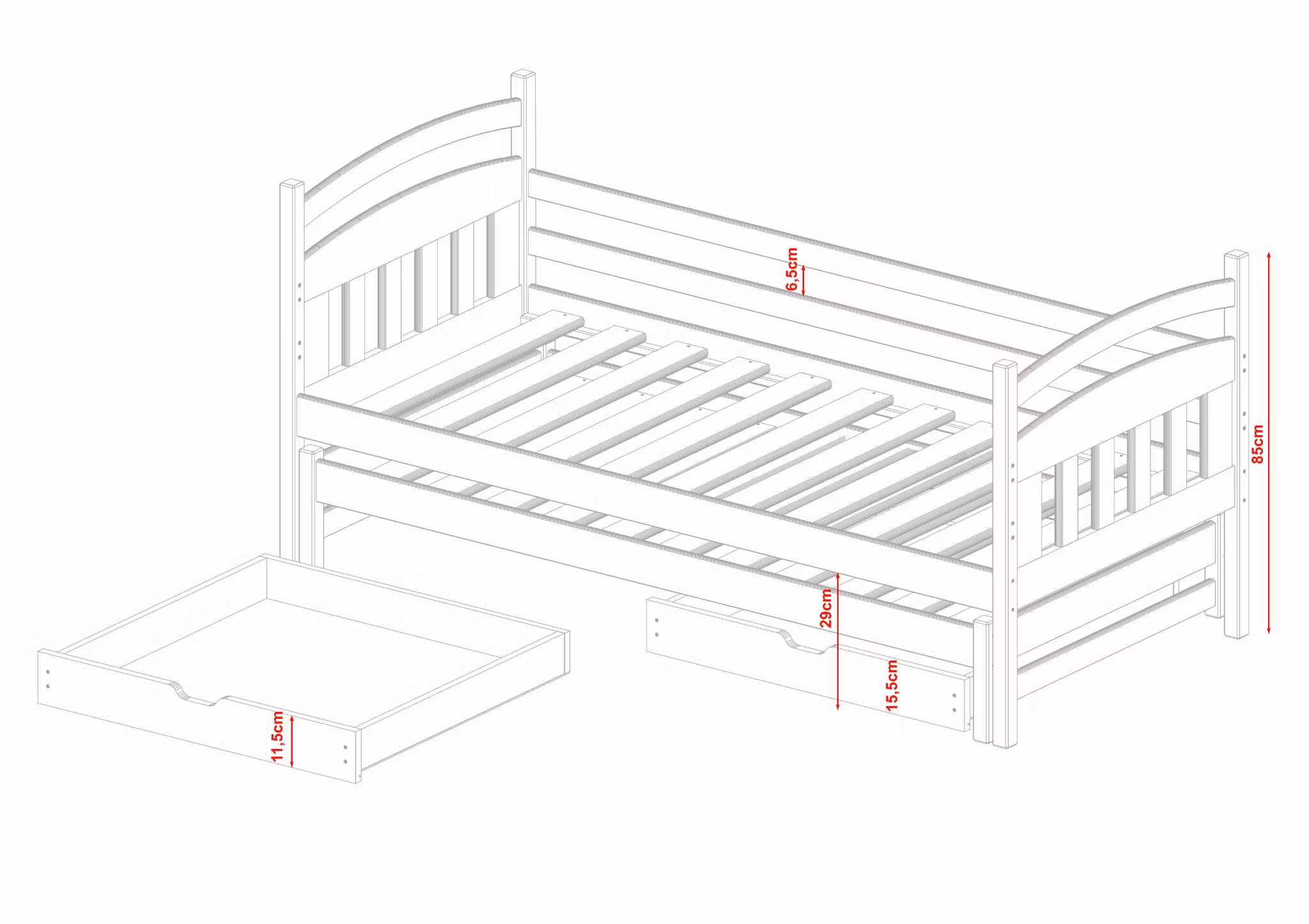 6,5cm

85cm

29cm

15,5cm

11,5cm