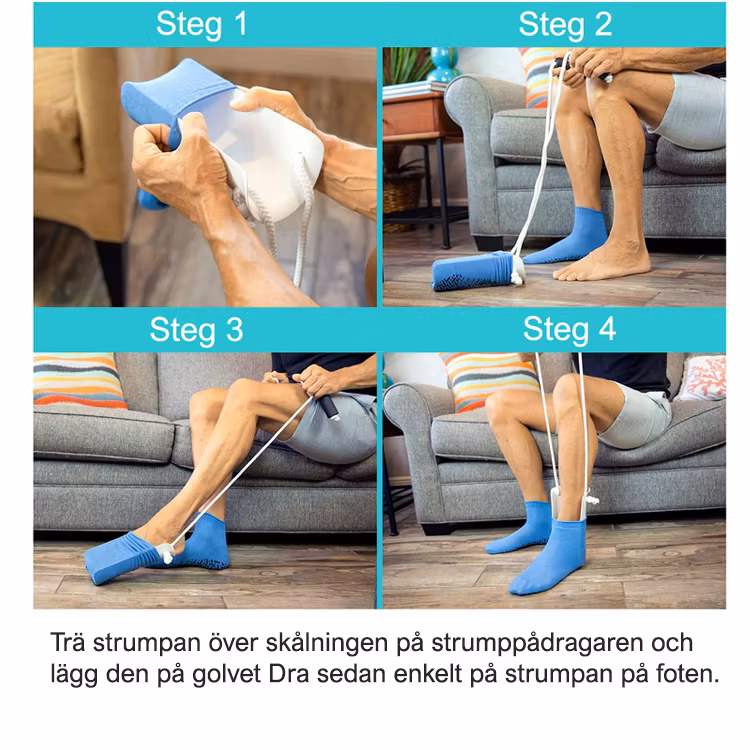 Steg 1

Steg 2

Steg 3

Steg 4

Trä strumpan över skålningen på strumppådragaren och lägg den på golvet Dra sedan enkelt på strumpan på foten.