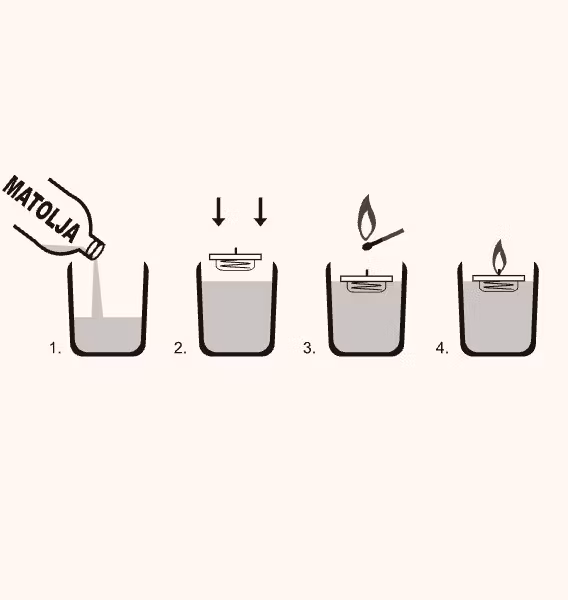 MATOLJA

1.

2.

3.

4.