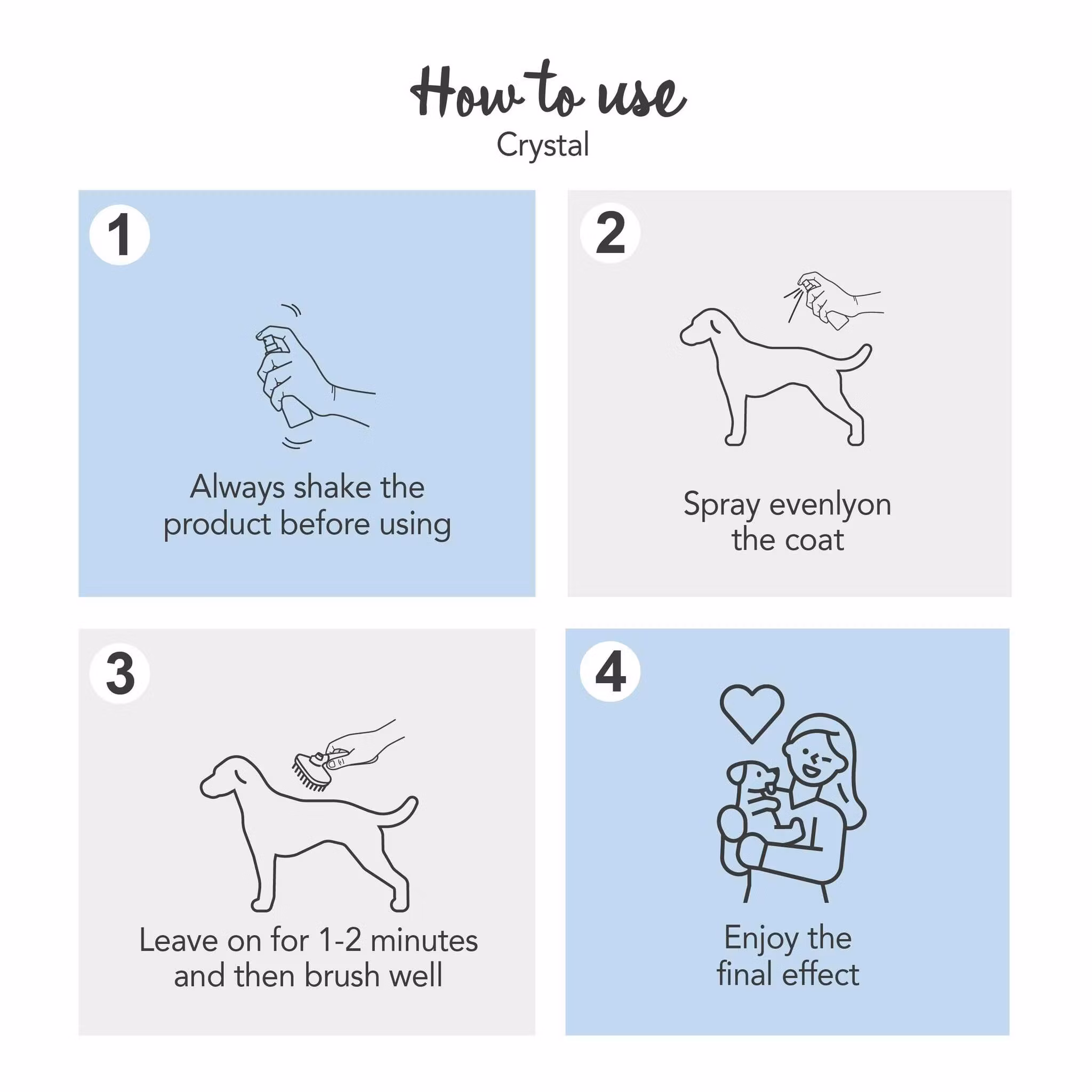 How to use
Crystal

1

Always shake the product before using

2

Spray evenlyon the coat

3

Leave on for 1-2 minutes and then brush well

4

Enjoy the final effect