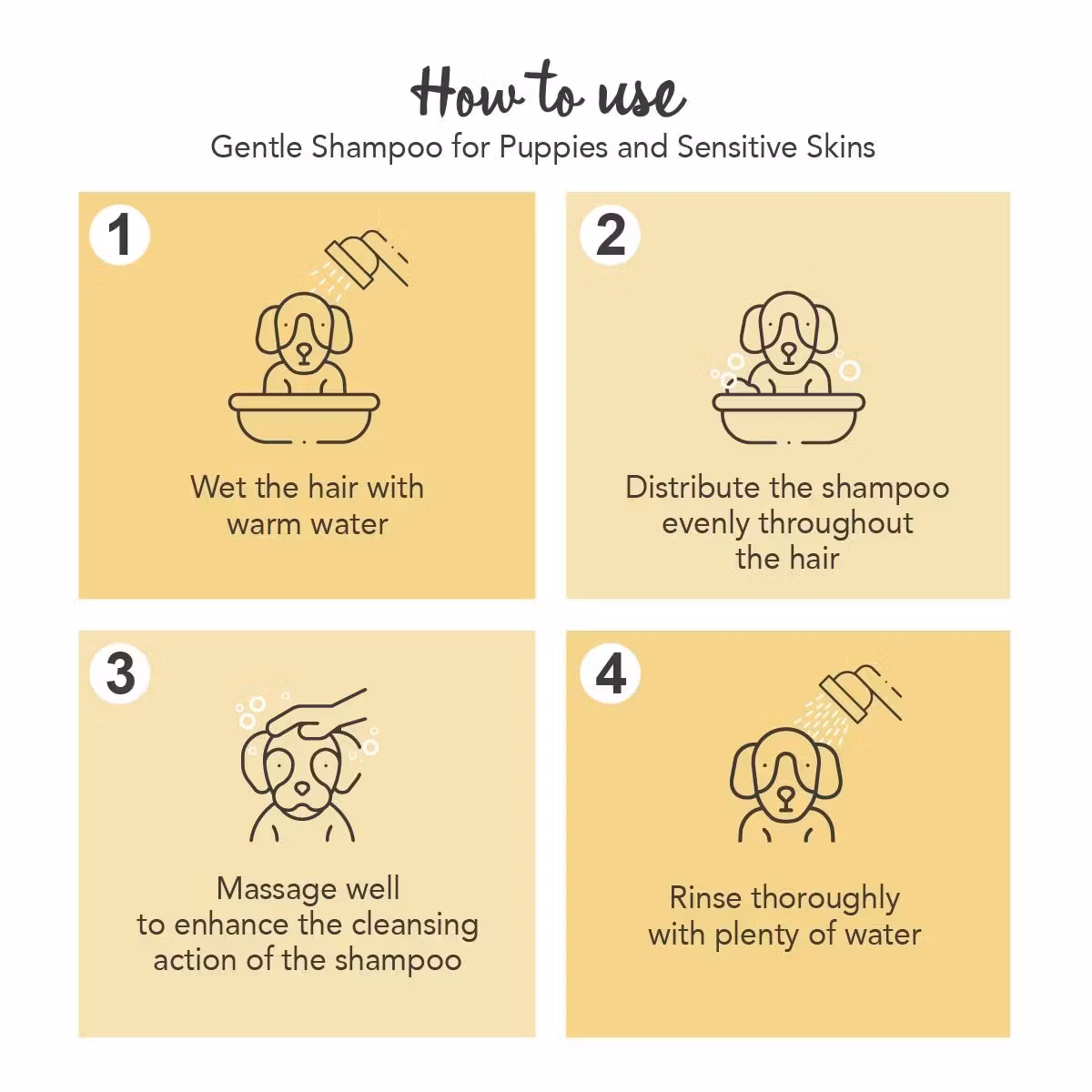 How to use
Gentle Shampoo for Puppies and Sensitive Skins

1

Wet the hair with warm water

2

Distribute the shampoo evenly throughout the hair

3

Massage well to enhance the cleansing action of the shampoo

4

Rinse thoroughly with plenty of water