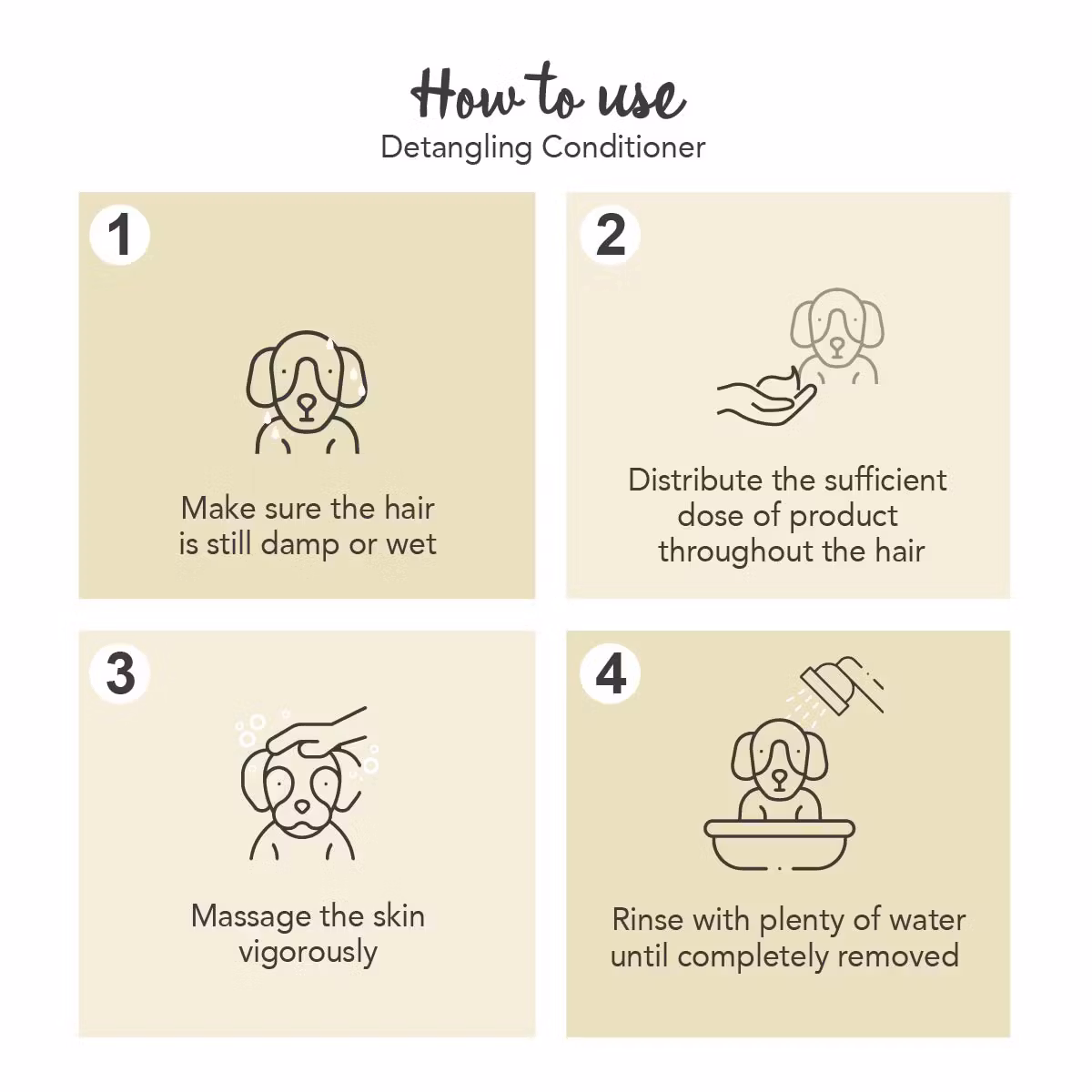 How to use
Detangling Conditioner

1

Make sure the hair is still damp or wet

2

Distribute the sufficient dose of product throughout the hair

3

Massage the skin vigorously

4

Rinse with plenty of water until completely removed