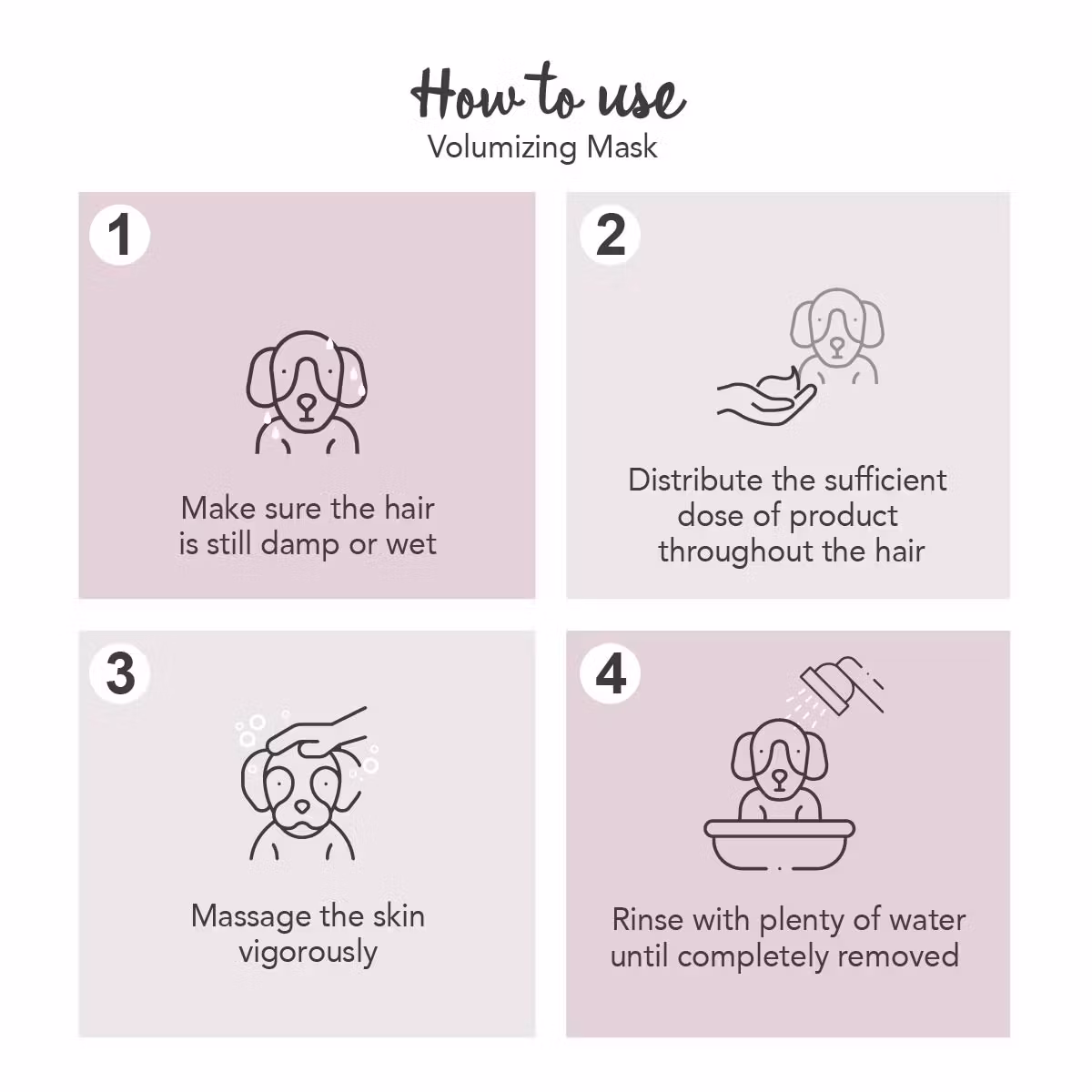 How to use
Volumizing Mask

1
Make sure the hair is still damp or wet

2
Distribute the sufficient dose of product throughout the hair

3
Massage the skin vigorously

4
Rinse with plenty of water until completely removed