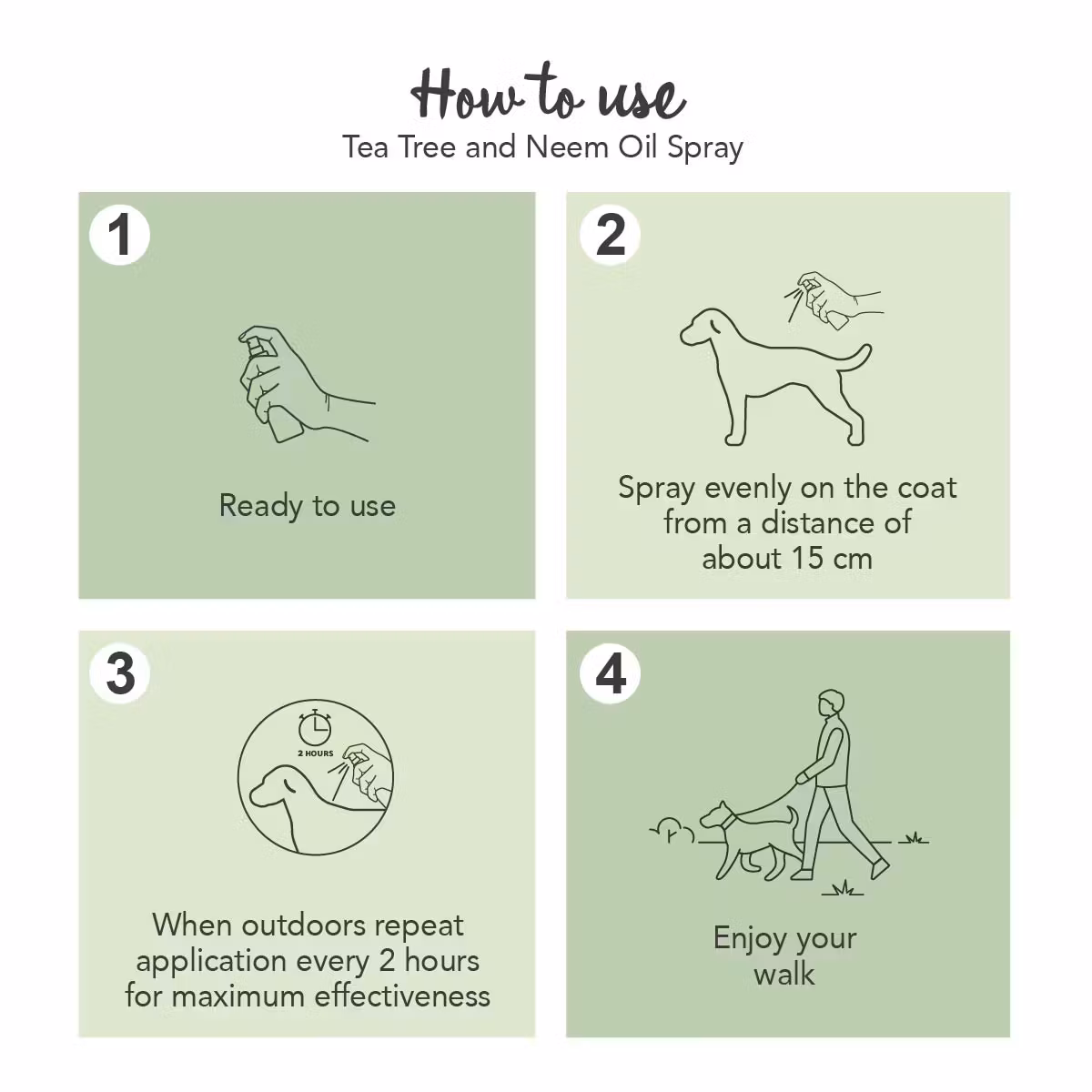 How to use
Tea Tree and Neem Oil Spray

1

Ready to use

2

Spray evenly on the coat from a distance of about 15 cm

3

2 HOURS

When outdoors repeat application every 2 hours for maximum effectiveness

4

Enjoy your walk