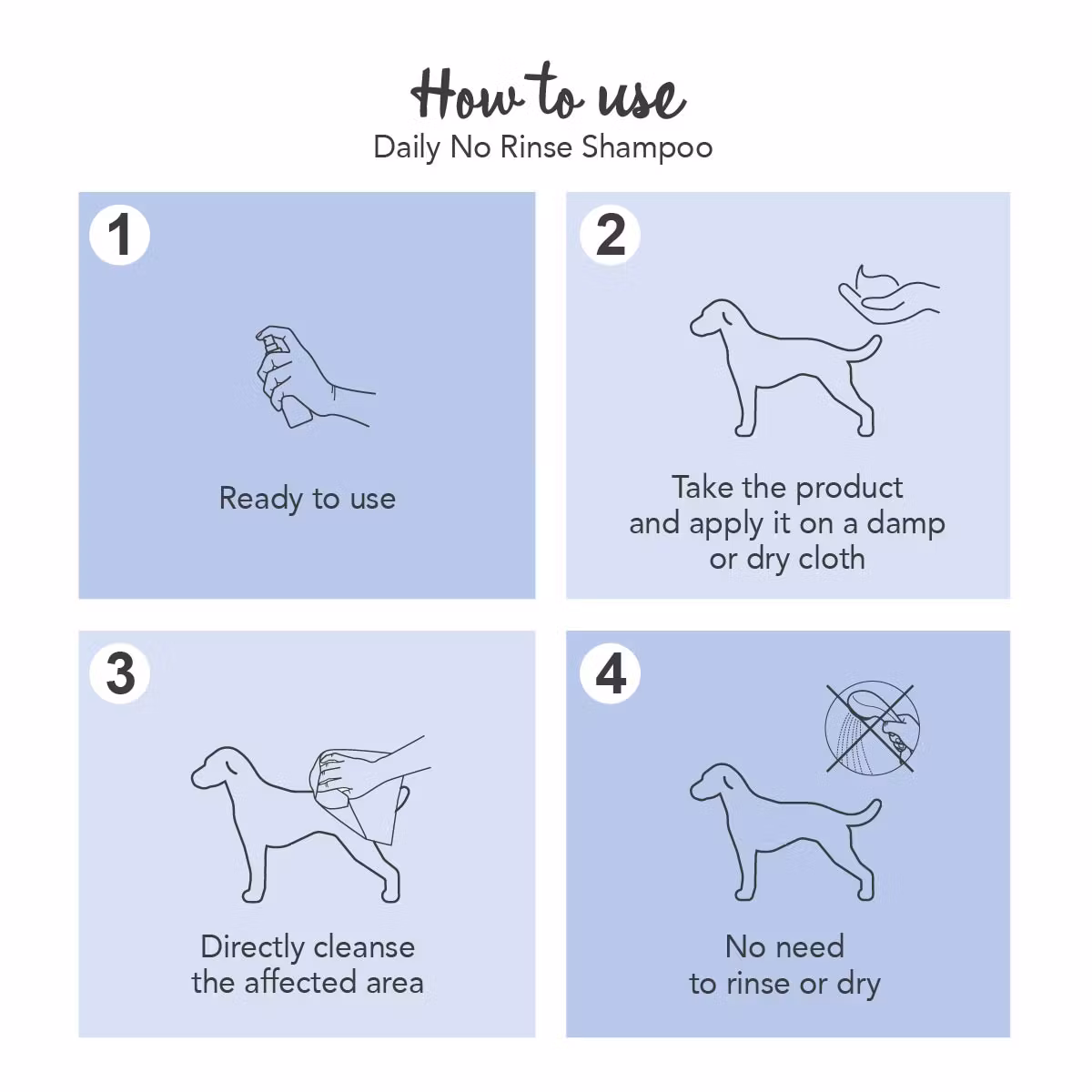 How to use
Daily No Rinse Shampoo

1
Ready to use

2
Take the product and apply it on a damp or dry cloth

3
Directly cleanse the affected area

4
No need to rinse or dry