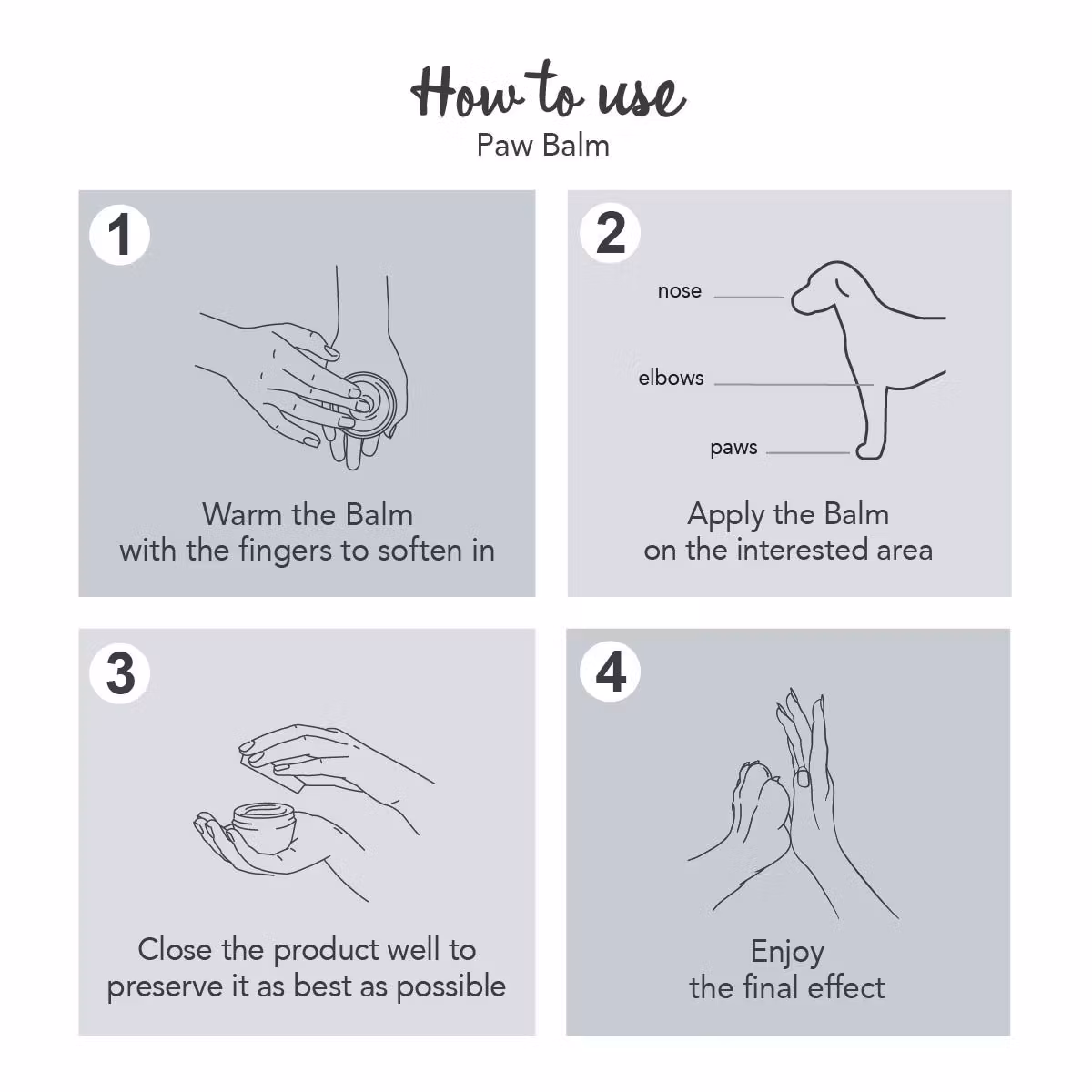 How to use
Paw Balm

1

Warm the Balm
with the fingers to soften in

2

nose

elbows

paws

Apply the Balm
on the interested area

3

Close the product well to
preserve it as best as possible

4

Enjoy
the final effect