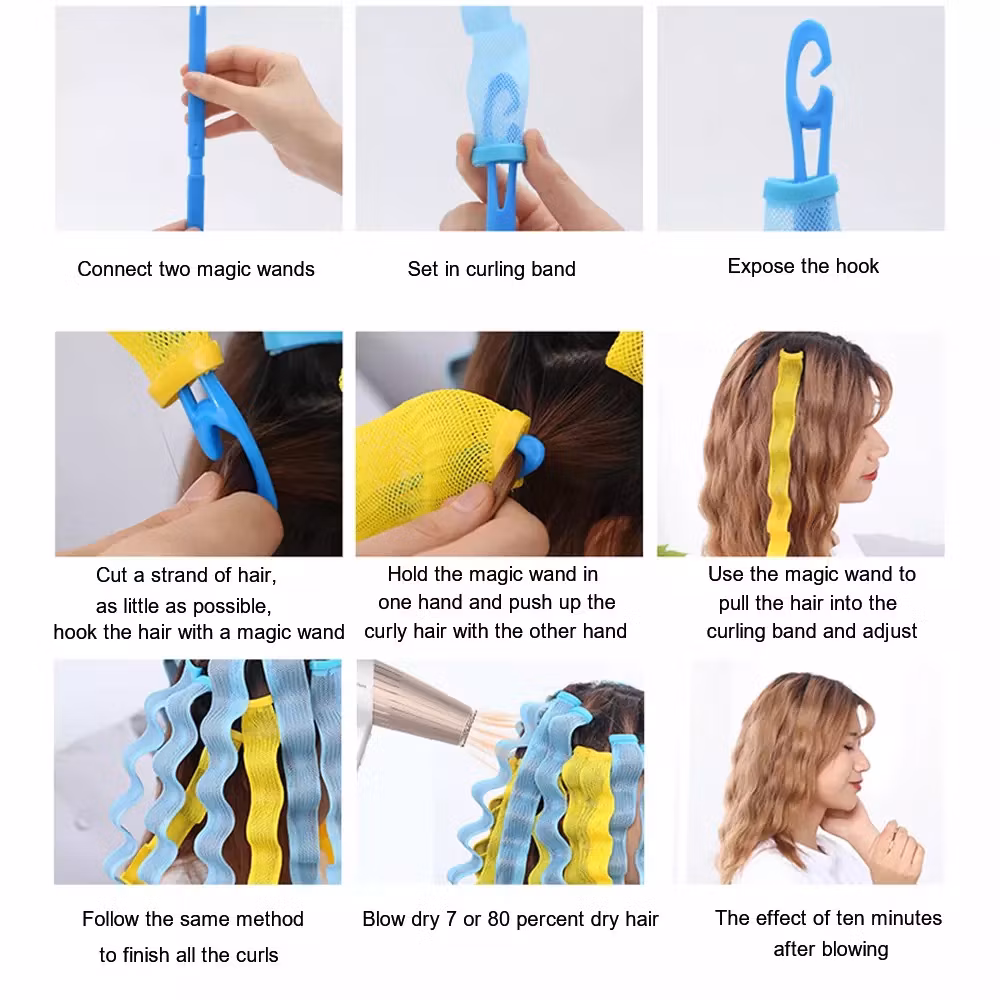 Connect two magic wands

Set in curling band

Expose the hook

Cut a strand of hair, as little as possible, hook the hair with a magic wand

Hold the magic wand in one hand and push up the curly hair with the other hand

Use the magic wand to pull the hair into the curling band and adjust

Follow the same method to finish all the curls

Blow dry 7 or 80 percent dry hair

The effect of ten minutes after blowing