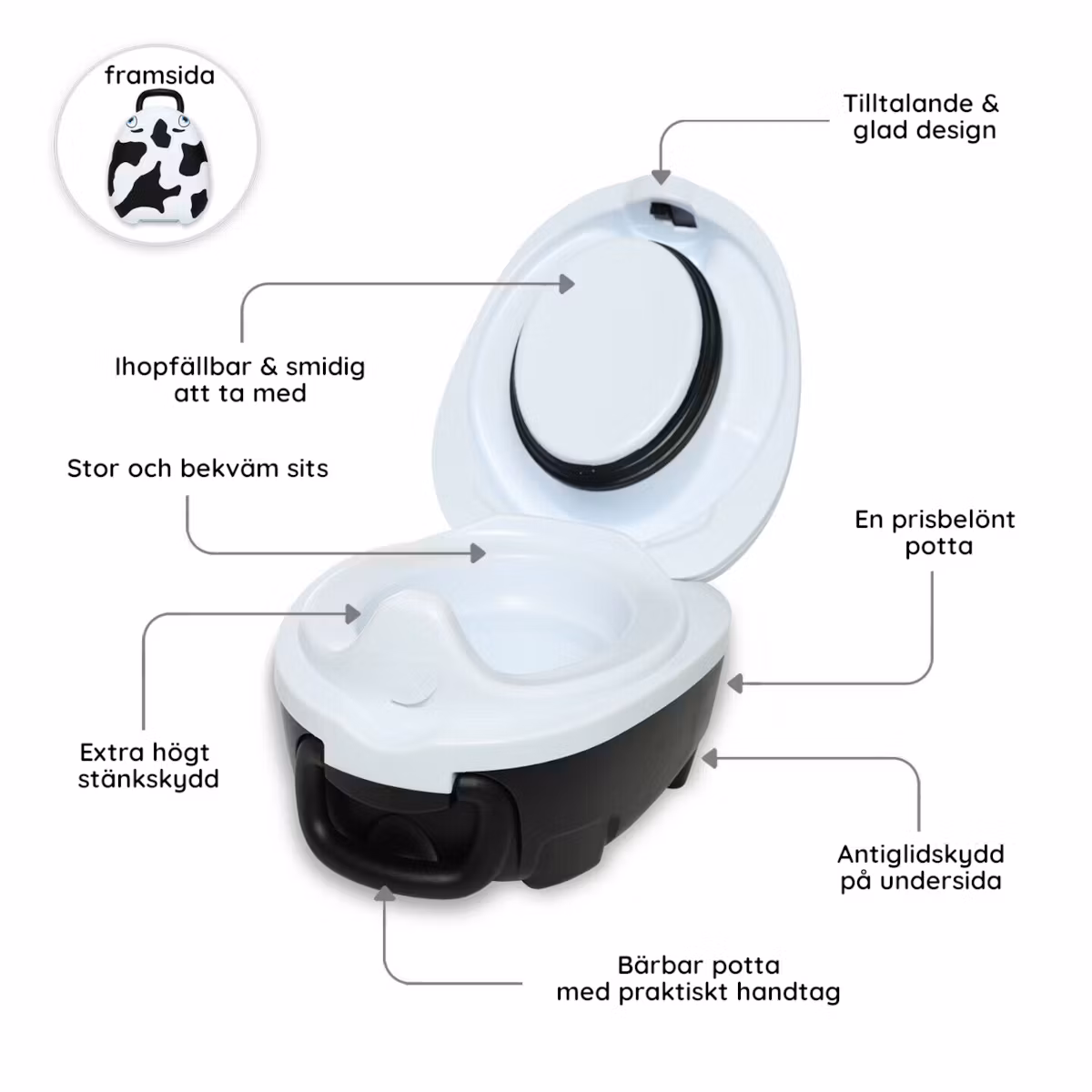 framsida

Tilltalande & glad design

Ihopfällbar & smidig att ta med

Stor och bekväm sits

En prisbelönt potta

Extra högt stänkskydd

Antiglidskydd på undersida

Bärbar potta med praktiskt handtag