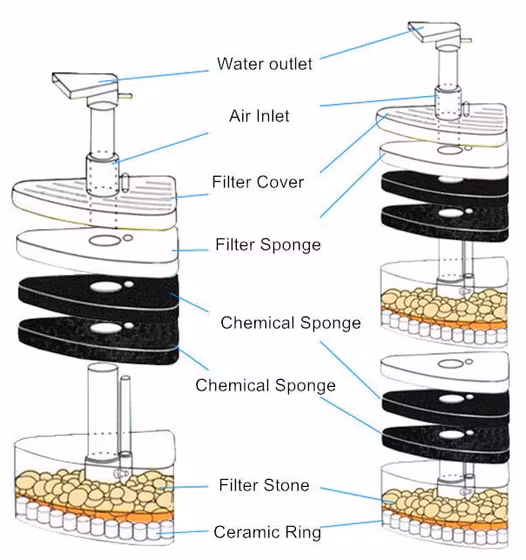 Water outlet

Air Inlet

Filter Cover

Filter Sponge

Chemical Sponge

Chemical Sponge

Filter Stone

Ceramic Ring