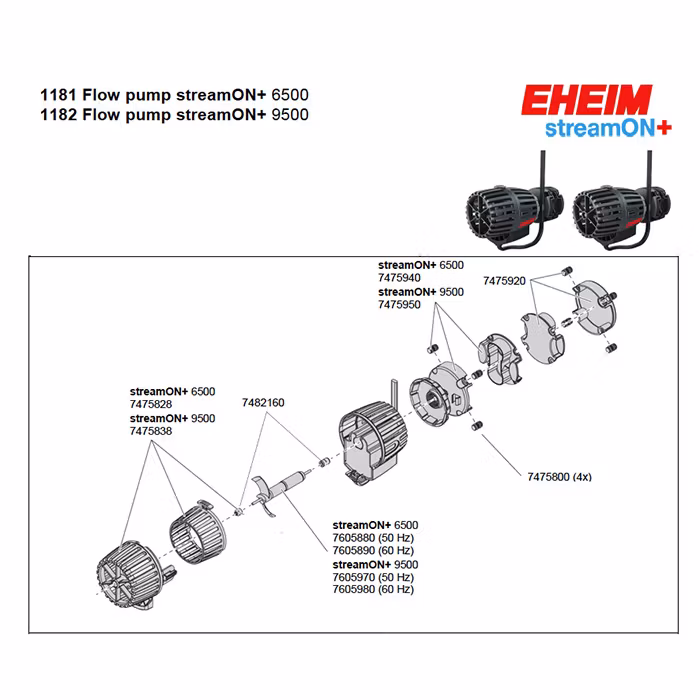 1181 Flow pump streamON+ 6500
1182 Flow pump streamON+ 9500

EHEIM
streamON+

streamON+ 6500
7475940
streamON+ 9500
7475950

7475920

streamON+ 6500
7475828
streamON+ 9500
7475838

7482160

7475800 (4x)

streamON+ 6500
7605880 (50 Hz)
7605890 (60 Hz)
streamON+ 9500
7605970 (50 Hz)
7605980 (60 Hz)